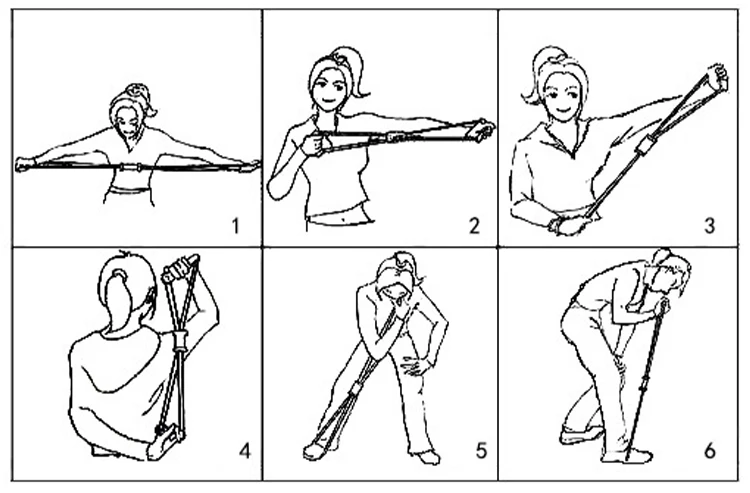 1

2

3

4

5

6