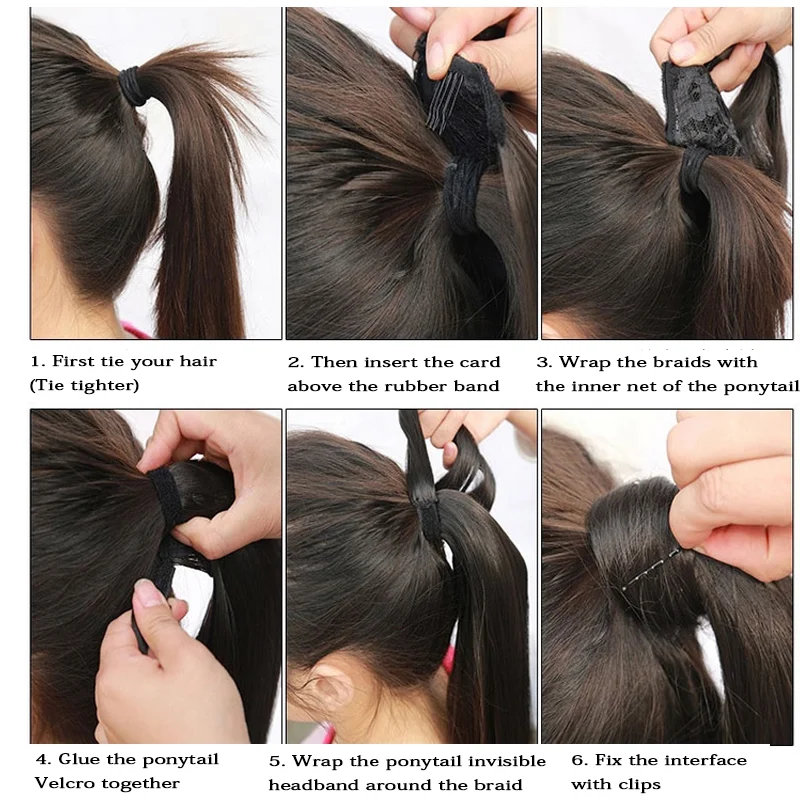 1. First tie your hair
(Tie tighter)

2. Then insert the card
above the rubber band

3. Wrap the braids with
the inner net of the ponytail

4. Glue the ponytail
Velcro together

5. Wrap the ponytail invisible
headband around the braid

6. Fix the interface
with clips