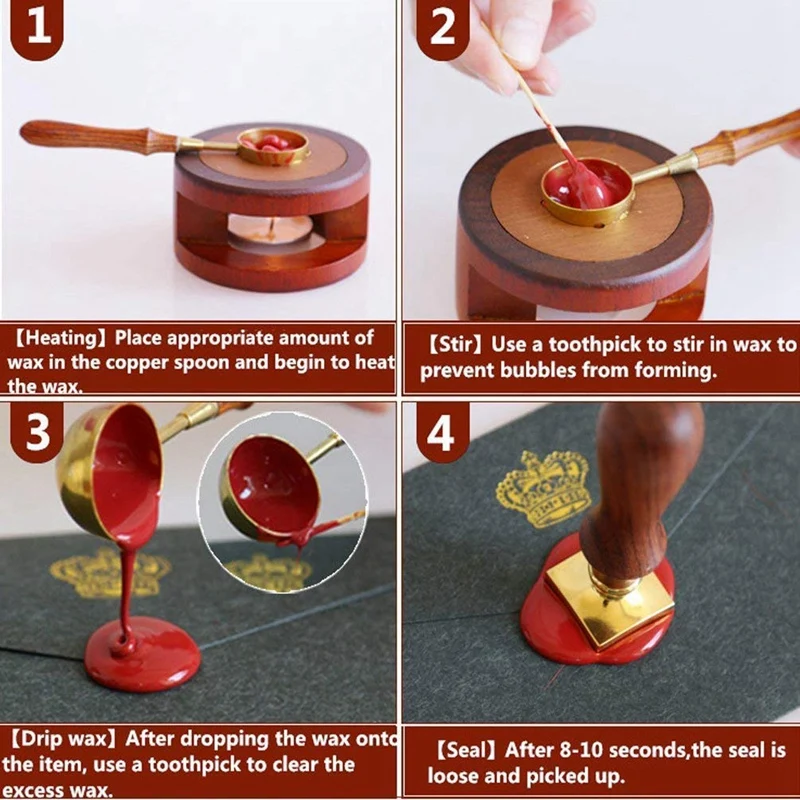 1

【Heating】Place appropriate amount of wax in the copper spoon and begin to heat the wax.

2

【Stir】Use a toothpick to stir in wax to prevent bubbles from forming.

3

【Drip wax】After dropping the wax onto the item, use a toothpick to clear the excess wax.

4

【Seal】After 8-10 seconds,the seal is loose and picked up.