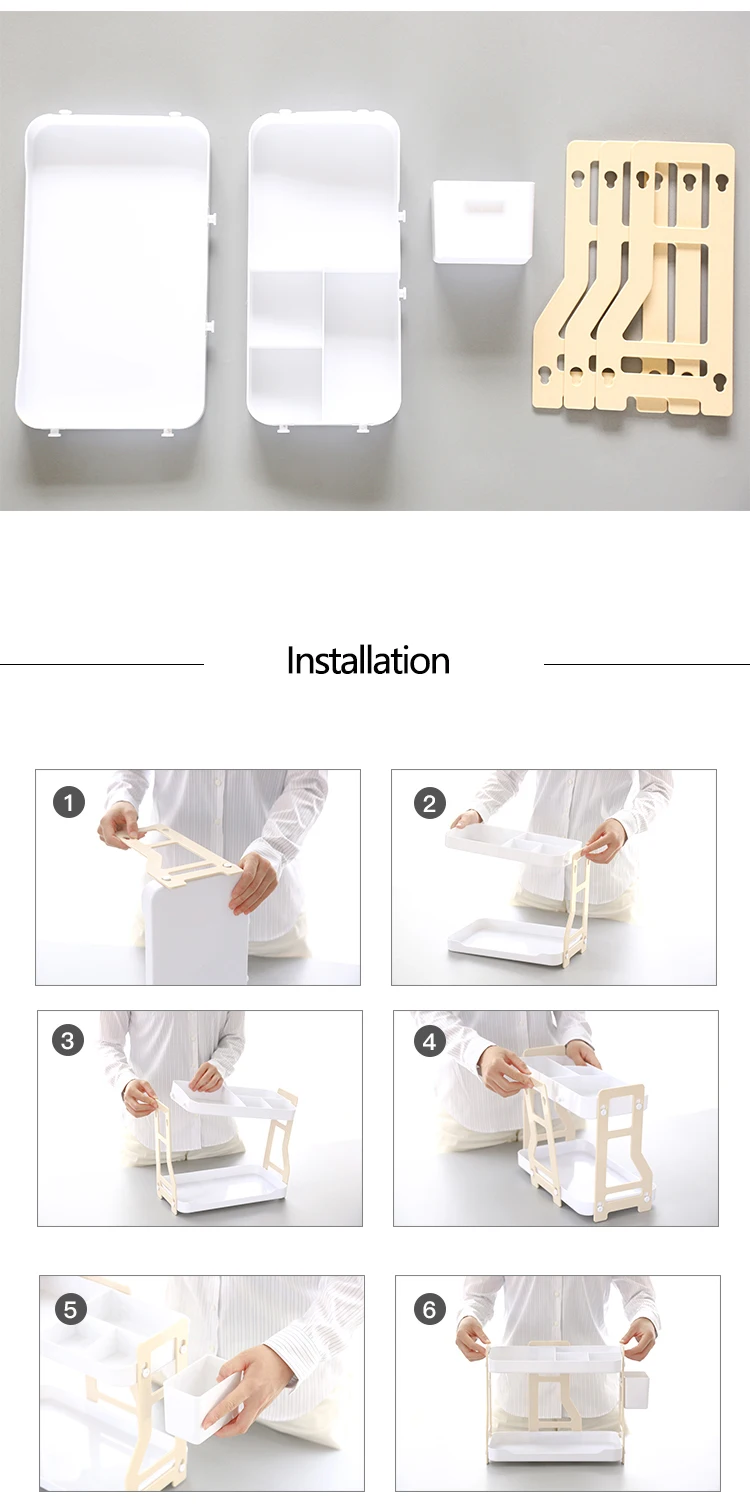 Installation

1

2

3

4

5

6