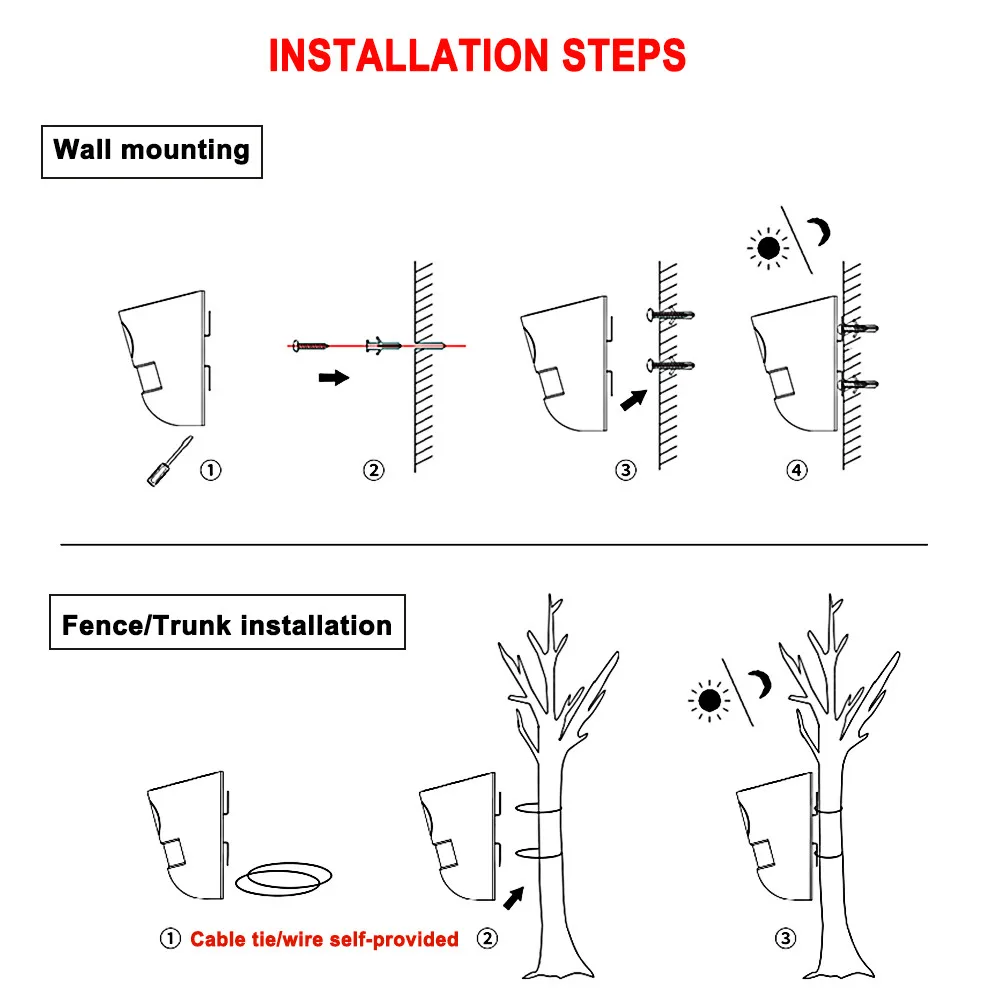 INSTALLATION STEPS

Wall mounting

①

②

③

④

Fence/Trunk installation

① Cable tie/wire self-provided

②

③