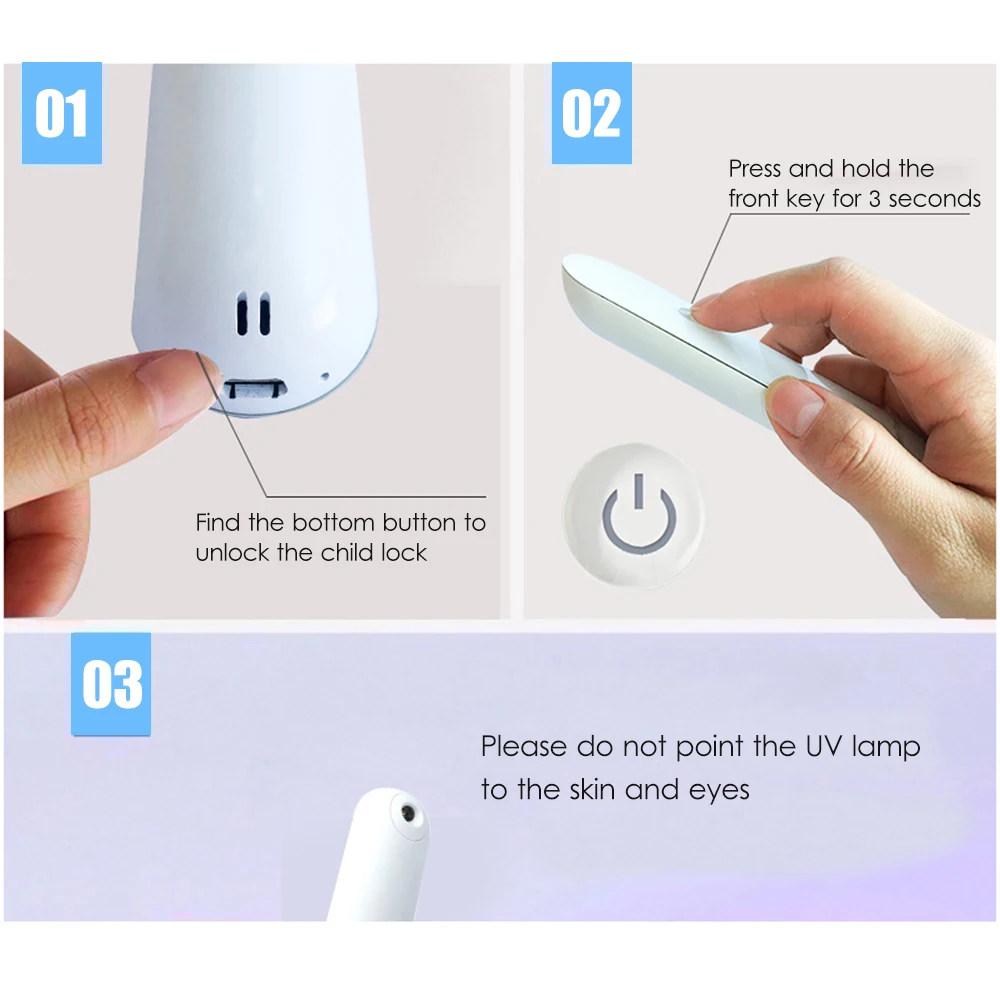 01

Find the bottom button to unlock the child lock

02

Press and hold the front key for 3 seconds

03

Please do not point the UV lamp to the skin and eyes