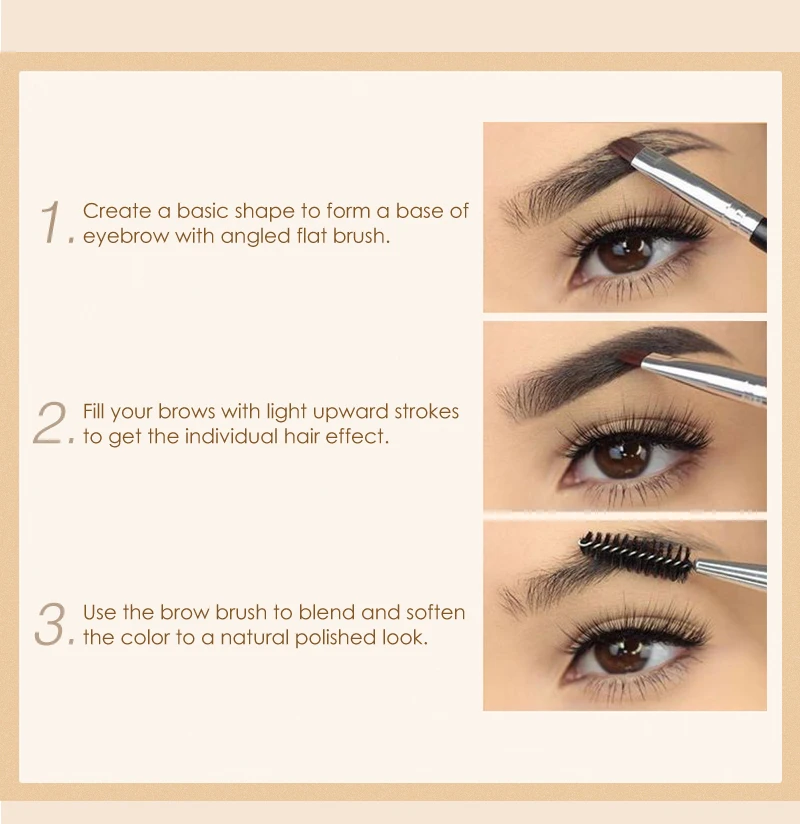 1. Create a basic shape to form a base of eyebrow with angled flat brush.

2. Fill your brows with light upward strokes to get the individual hair effect.

3. Use the brow brush to blend and soften the color to a natural polished look.