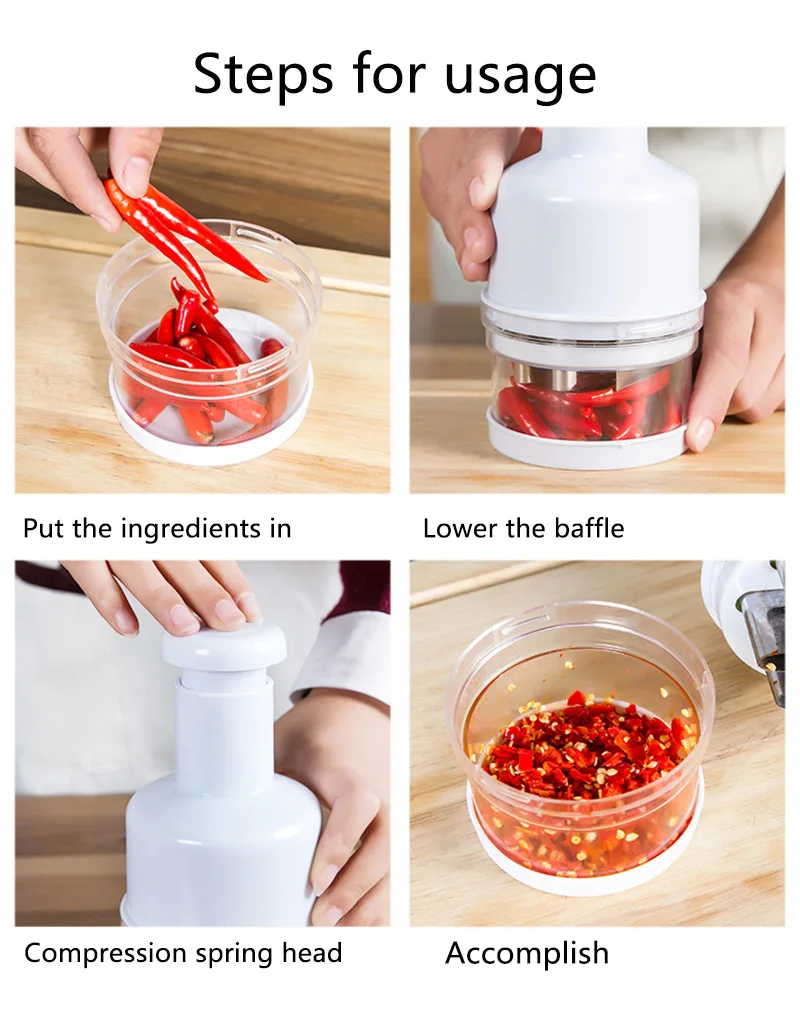 Steps for usage

Put the ingredients in

Lower the baffle

Compression spring head

Accomplish