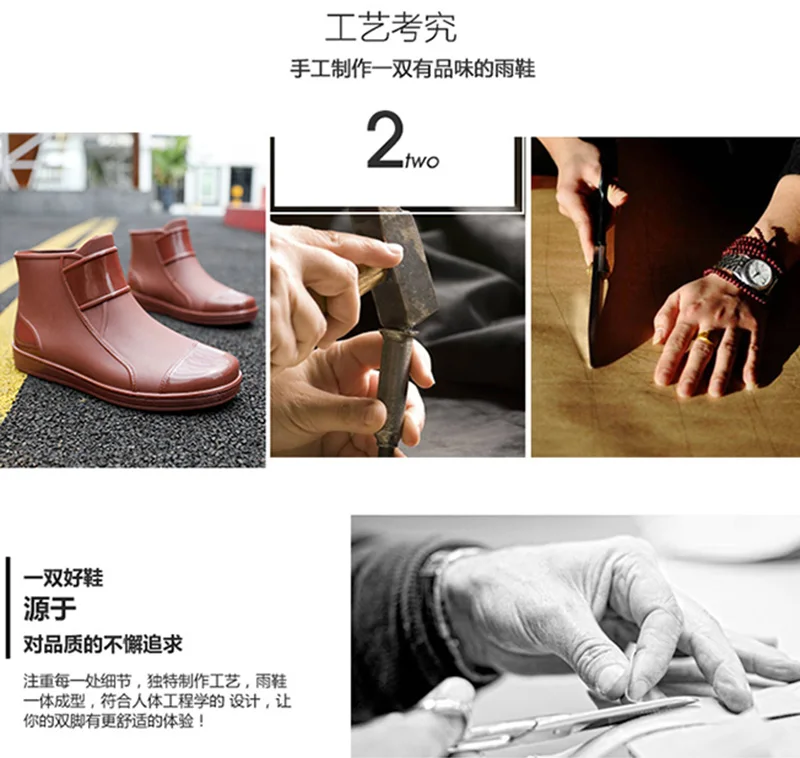 工艺考究

手工制作一双有品味的雨鞋

2two

一双好鞋
源于
对品质的不懈追求

注重每一处细节，独特制作工艺，雨鞋一体成型，符合人体工程学的 设计，让你的双脚有更舒适的体验！