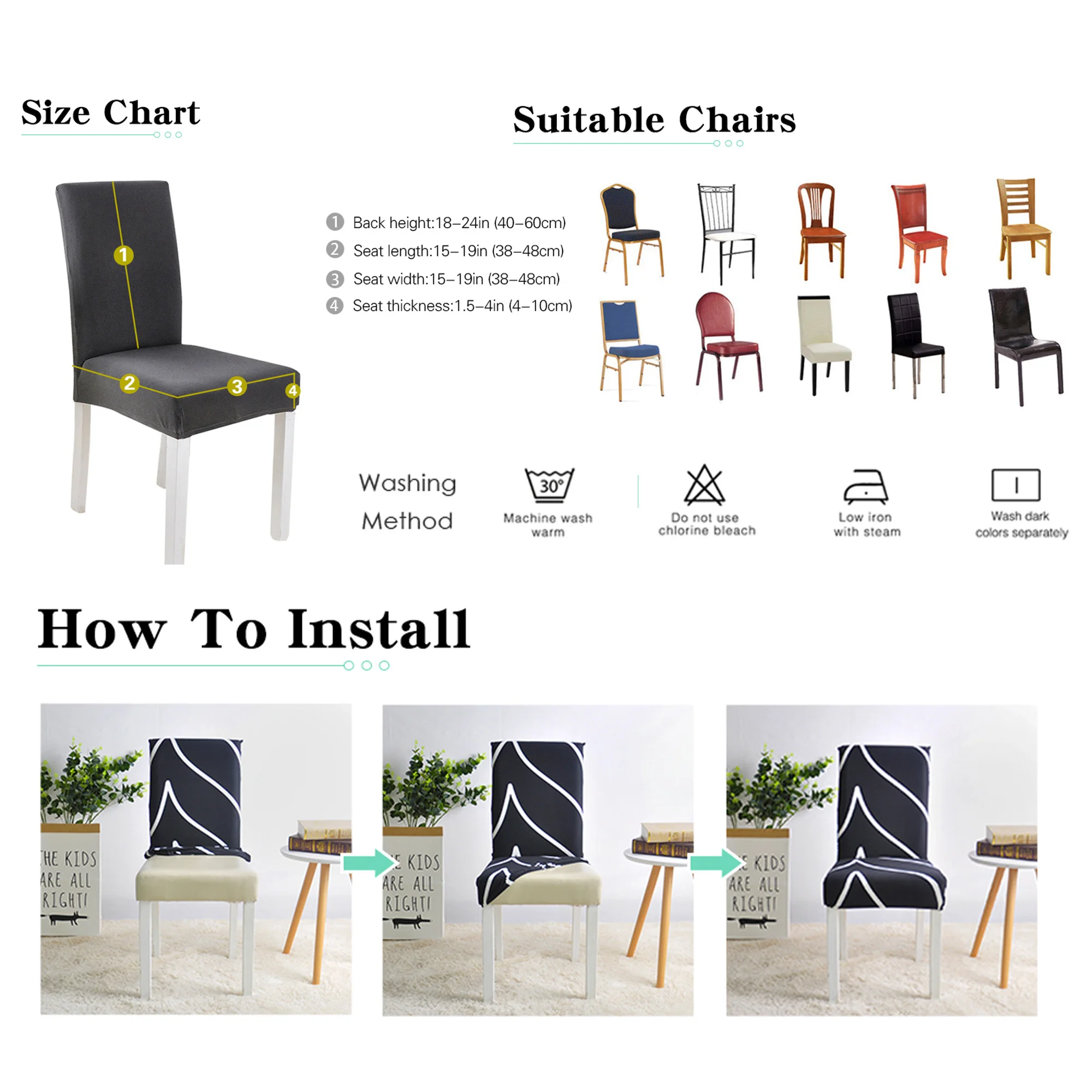 Size Chart

Suitable Chairs

1
2
3
4

① Back height:18–24in (40–60cm)
② Seat length:15–19in (38–48cm)
③ Seat width:15–19in (38–48cm)
④ Seat thickness:1.5–4in (4–10cm)

Washing Method

30°
Machine wash warm

Do not use chlorine bleach

Low iron with steam

Wash dark colors separately

How To Install

THE KIDS ARE ALL RIGHT!

E KIDS ARE ALL RIGHT!

E KIDS ARE ALL RIGHT!