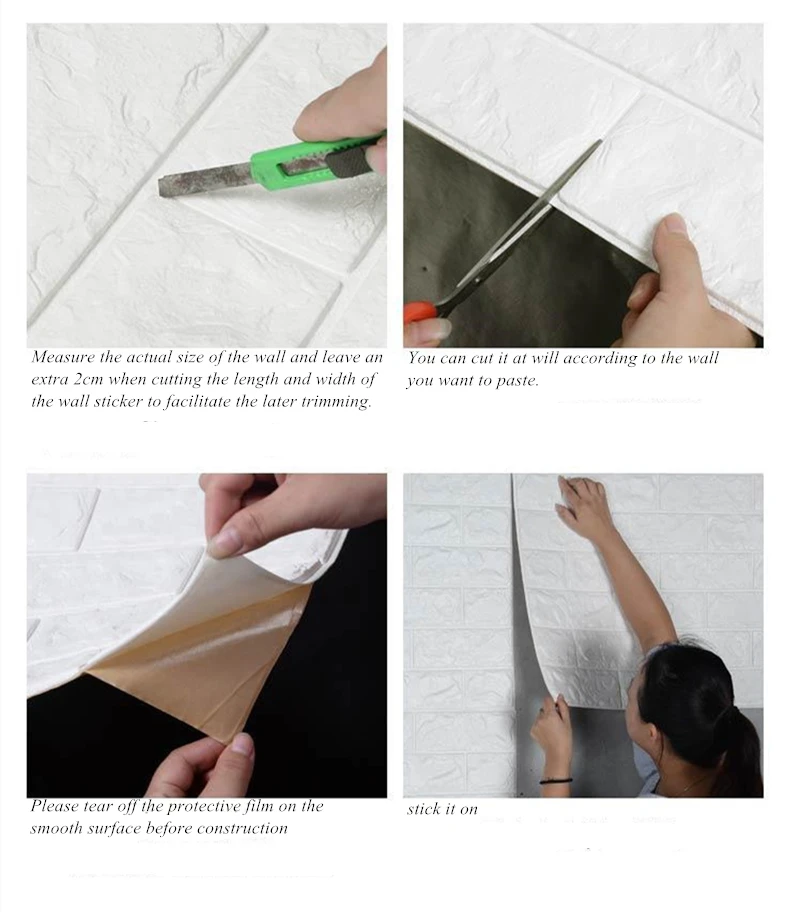 Measure the actual size of the wall and leave an extra 2cm when cutting the length and width of the wall sticker to facilitate the later trimming.

You can cut it at will according to the wall you want to paste.

Please tear off the protective film on the smooth surface before construction

stick it on