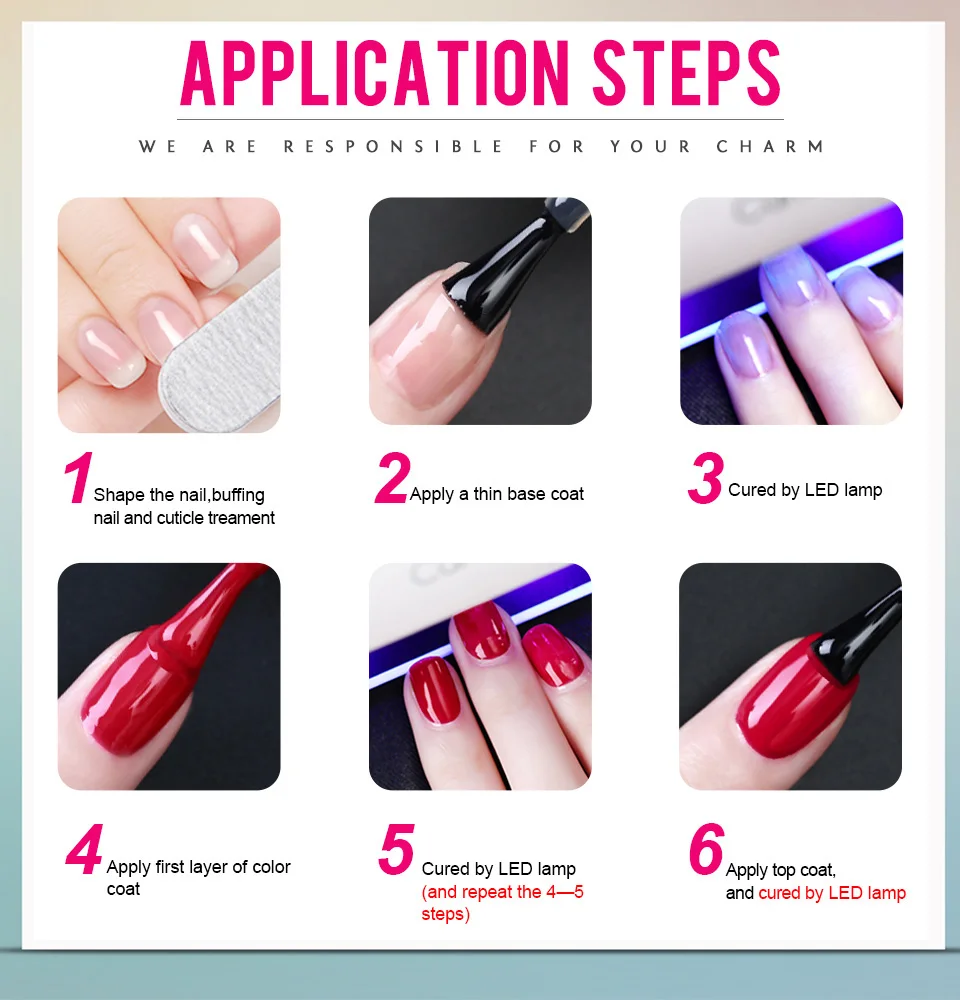 APPLICATION STEPS

WE ARE RESPONSIBLE FOR YOUR CHARM

1 Shape the nail,buffing nail and cuticle treament

2 Apply a thin base coat

3 Cured by LED lamp

4 Apply first layer of color coat

5 Cured by LED lamp (and repeat the 4—5 steps)

6 Apply top coat, and cured by LED lamp