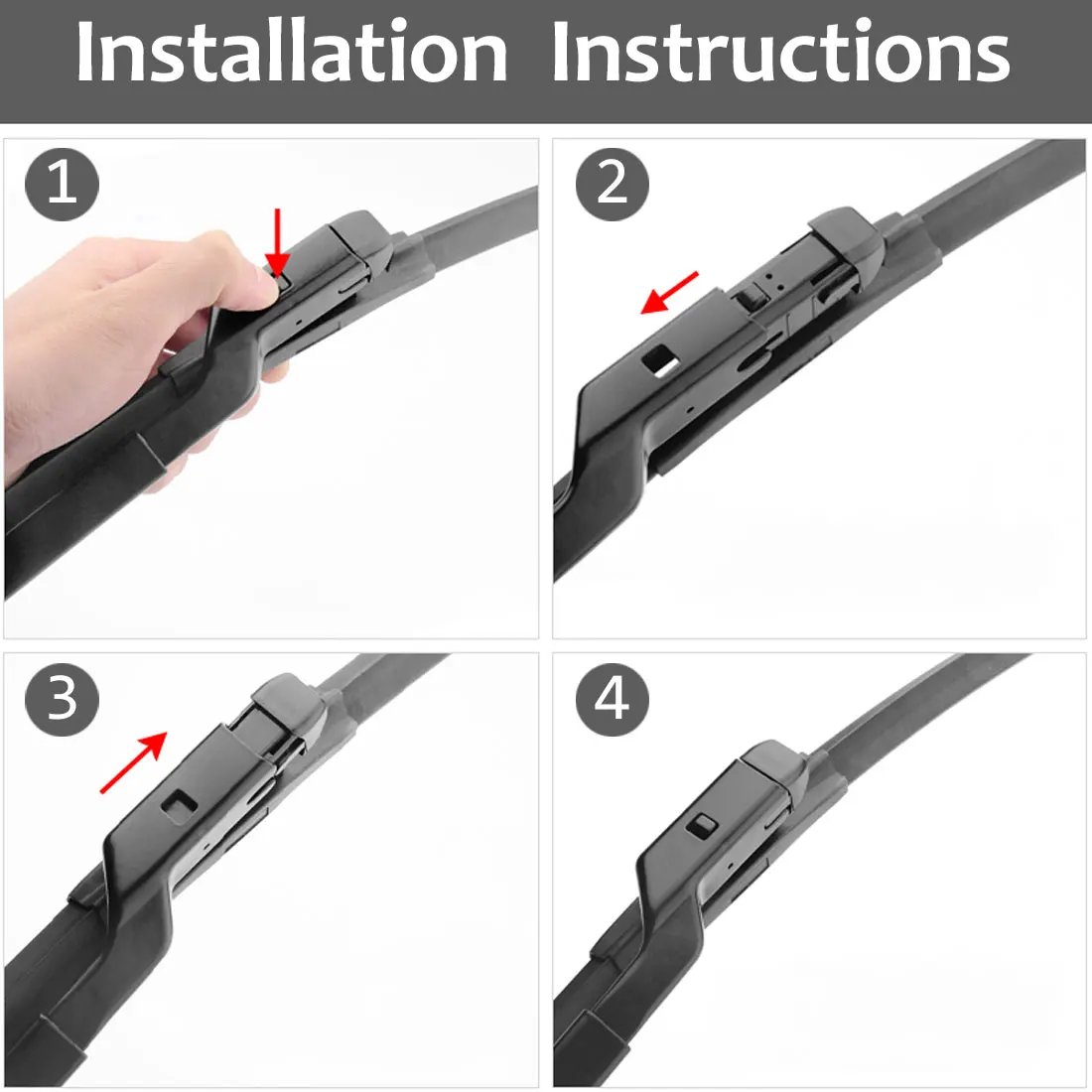 Installation Instructions

1

2

3

4