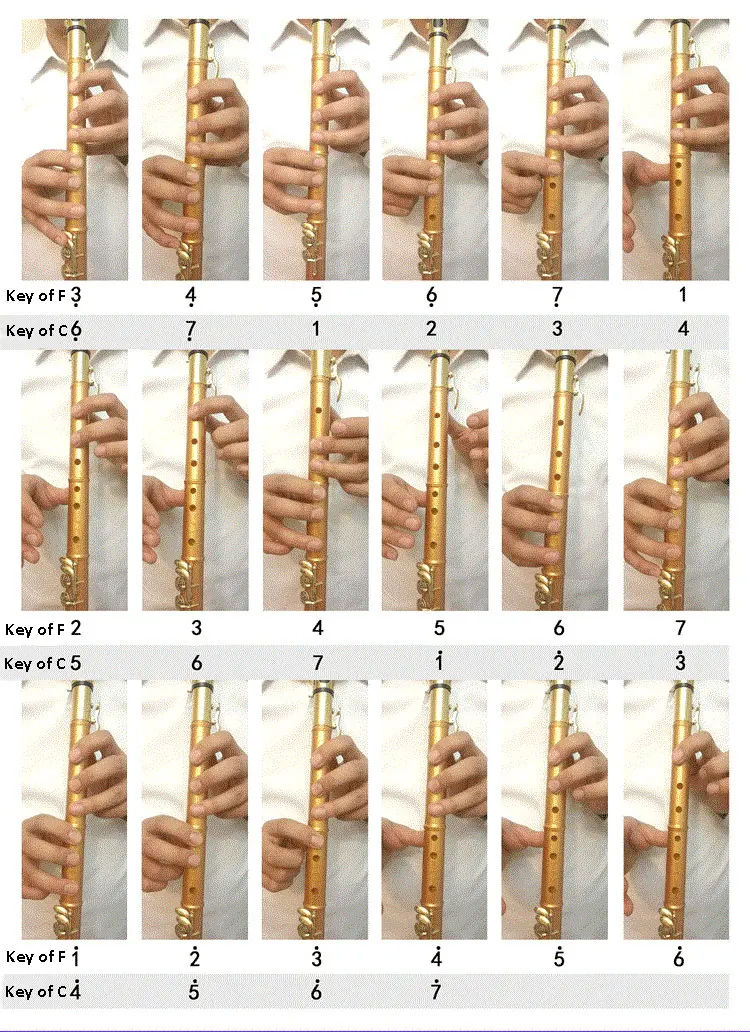 Key of F $\underset{\cdot}{3}$ $\underset{\cdot}{4}$ $\underset{\cdot}{5}$ $\underset{\cdot}{6}$ $\underset{\cdot}{7}$ 1

Key of C $\underset{\cdot}{6}$ $\underset{\cdot}{7}$ 1 2 3 4

Key of F 2 3 4 5 6 7

Key of C 5 6 7 $\dot{1}$ $\dot{2}$ $\dot{3}$

Key of F $\dot{1}$ $\dot{2}$ $\dot{3}$ $\dot{4}$ $\dot{5}$ $\dot{6}$

Key of C $\dot{4}$ $\dot{5}$ $\dot{6}$ $\dot{7}$