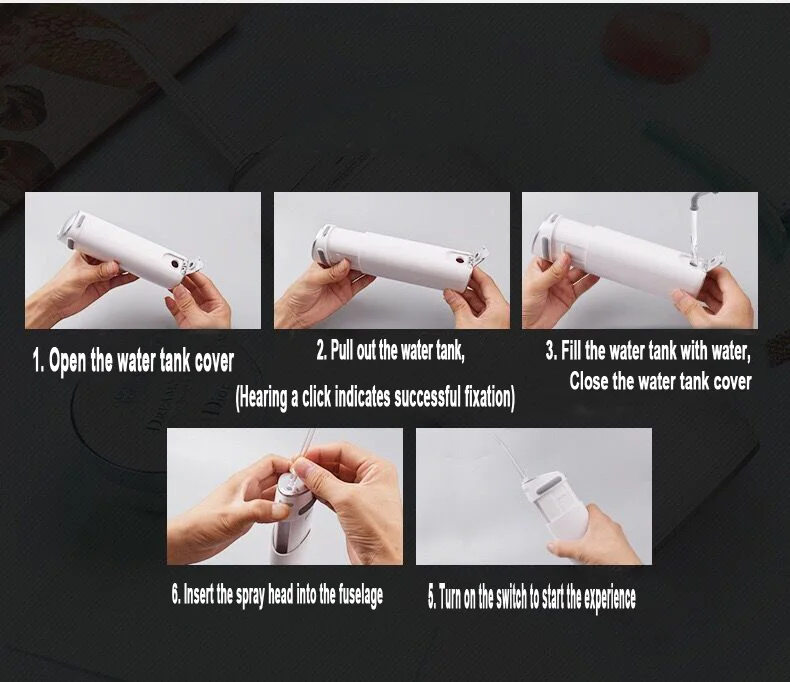 1. Open the water tank cover

2. Pull out the water tank,

(Hearing a click indicates successful fixation)

3. Fill the water tank with water,
Close the water tank cover

6. Insert the spray head into the fuselage

5. Turn on the switch to start the experience