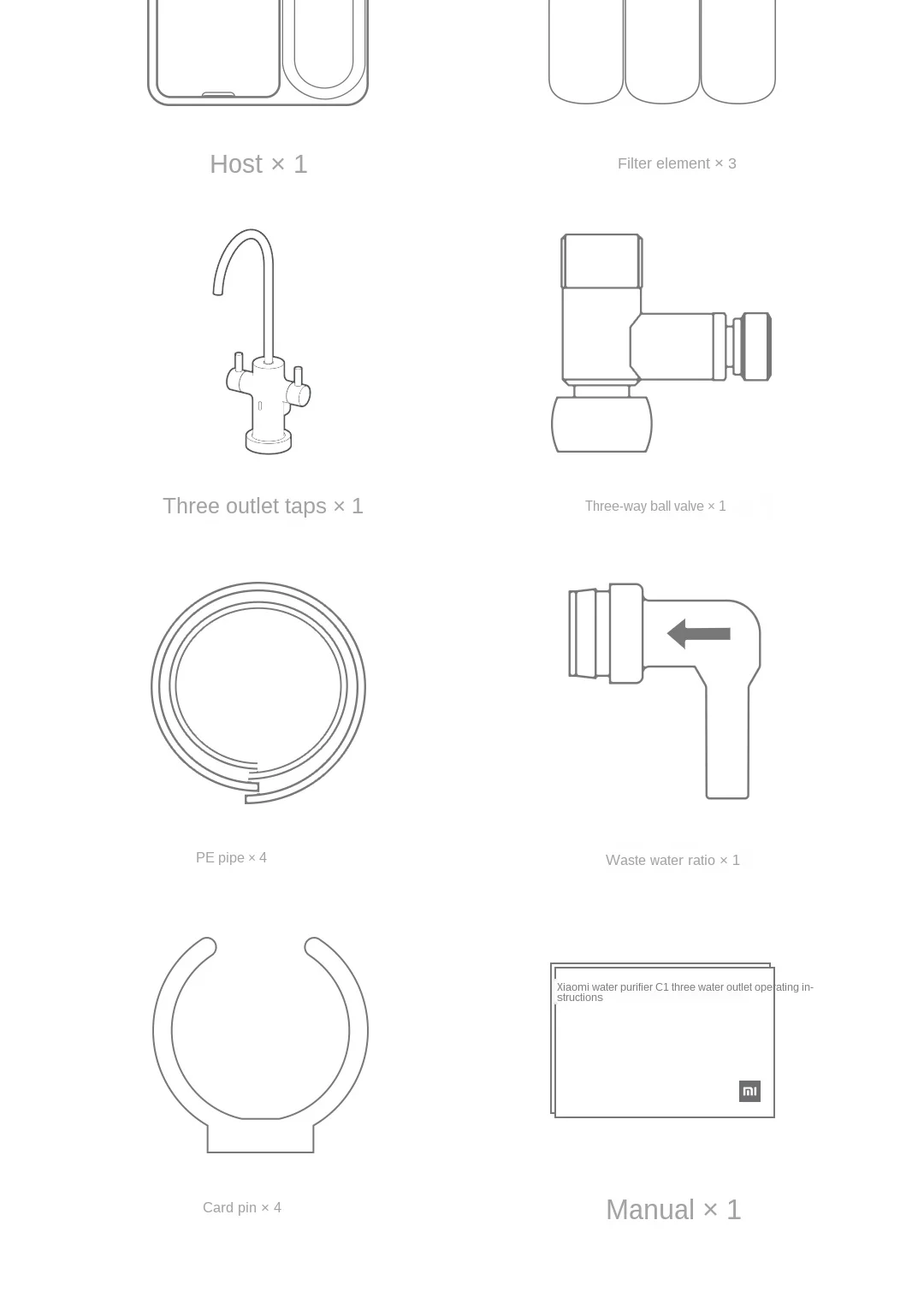 Host × 1

Filter element × 3

Three outlet taps × 1

Three-way ball valve × 1

PE pipe × 4

Waste water ratio × 1

Card pin × 4

Xiaomi water purifier C1 three water outlet operating instructions

MI

Manual × 1