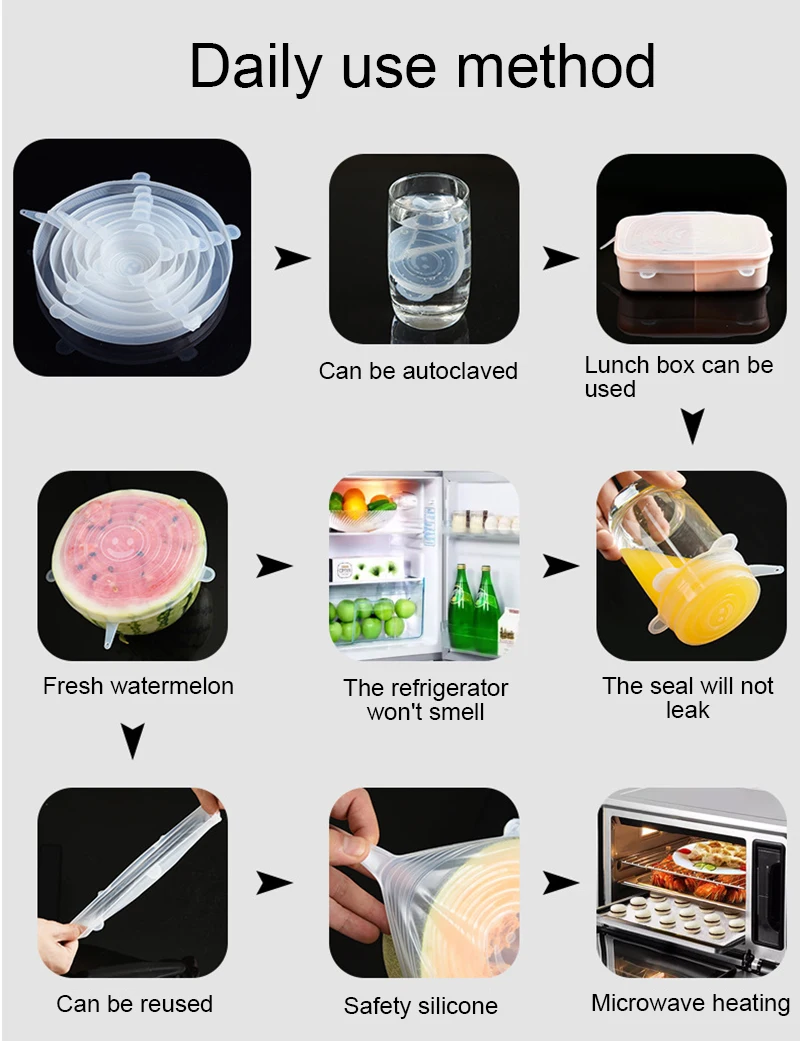 Daily use method

Can be autoclaved

Lunch box can be used

Fresh watermelon

The refrigerator won't smell

The seal will not leak

Can be reused

Safety silicone

Microwave heating