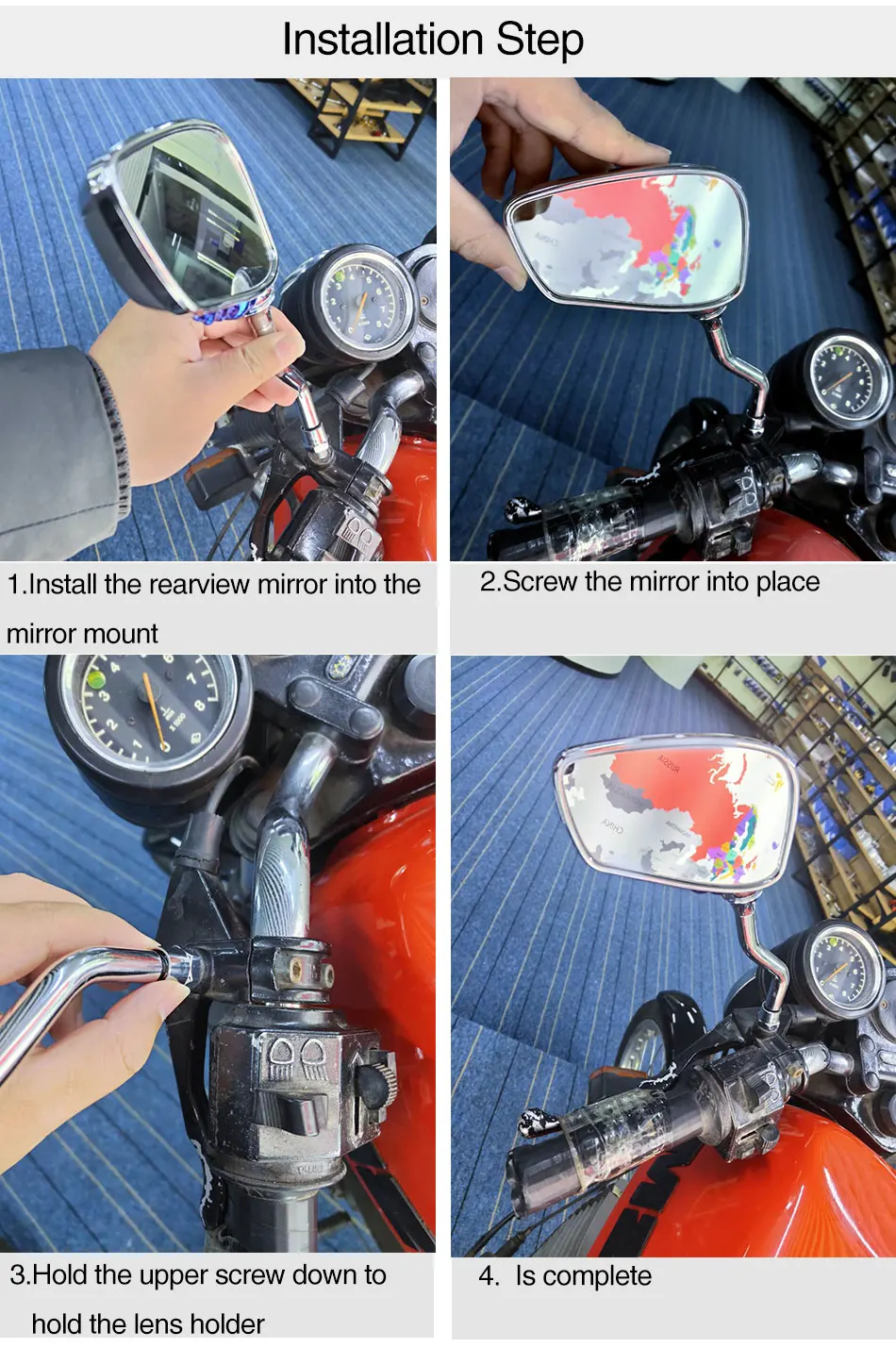 Installation Step

1.Install the rearview mirror into the mirror mount

2.Screw the mirror into place

3.Hold the upper screw down to hold the lens holder

4. Is complete