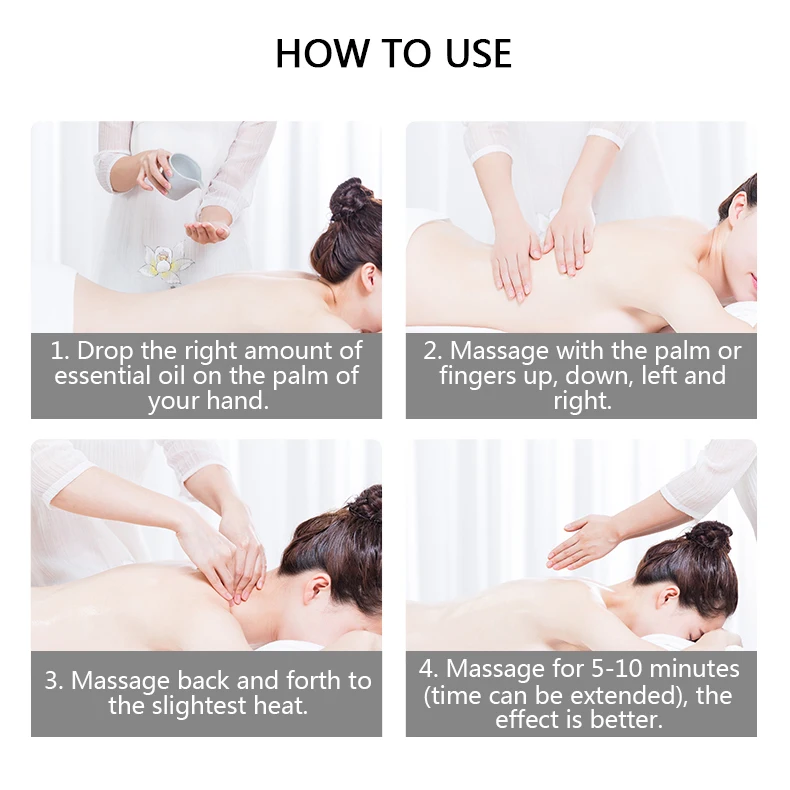 HOW TO USE

1. Drop the right amount of essential oil on the palm of your hand.

2. Massage with the palm or fingers up, down, left and right.

3. Massage back and forth to the slightest heat.

4. Massage for 5-10 minutes (time can be extended), the effect is better.