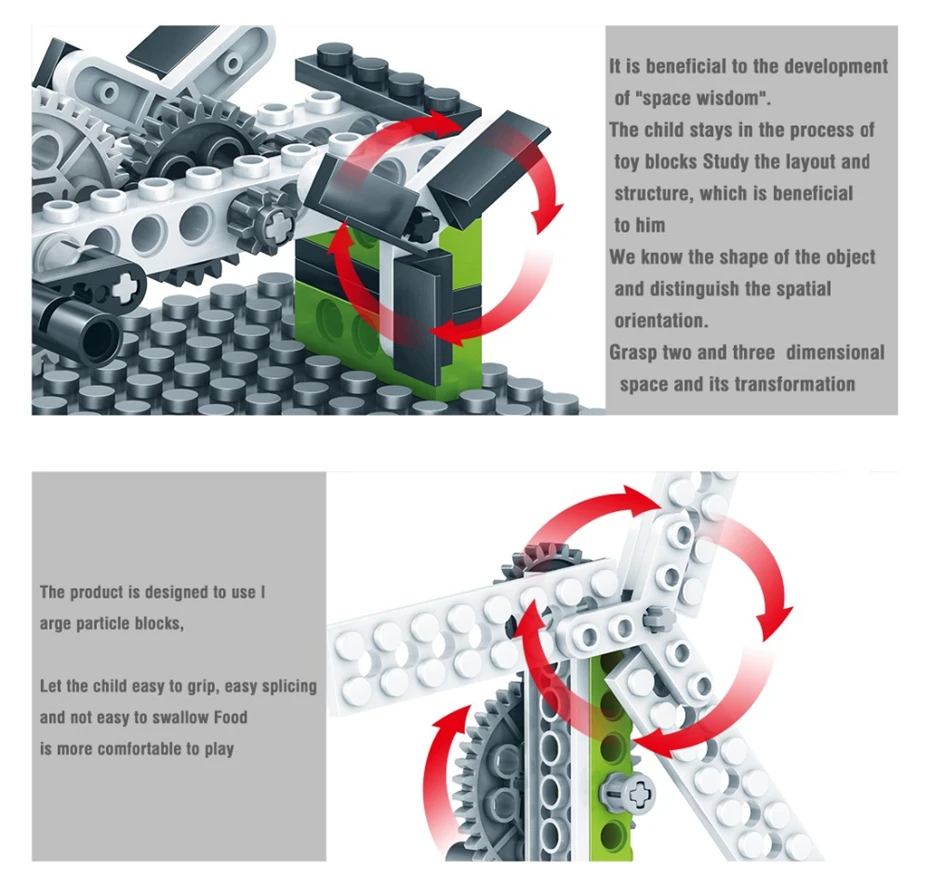 It is beneficial to the development of "space wisdom".
The child stays in the process of toy blocks Study the layout and structure, which is beneficial to him
We know the shape of the object and distinguish the spatial orientation.
Grasp two and three dimensional space and its transformation

The product is designed to use l arge particle blocks,

Let the child easy to grip, easy splicing and not easy to swallow Food is more comfortable to play