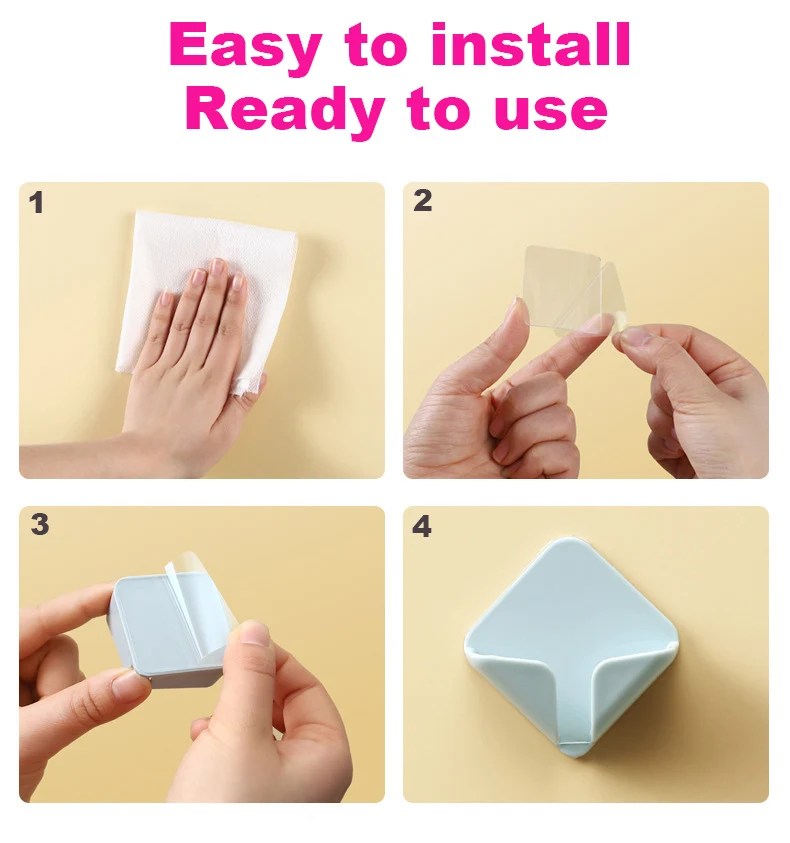 Easy to install
Ready to use

1

2

3

4