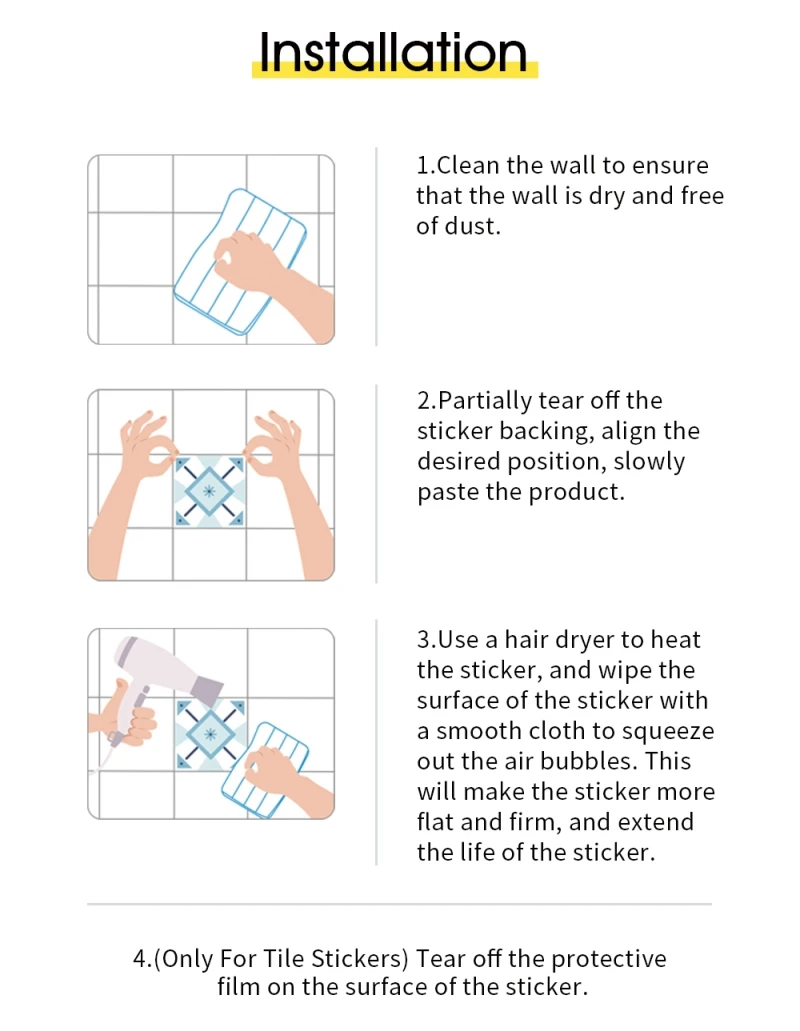 Installation

1.Clean the wall to ensure that the wall is dry and free of dust.

2.Partially tear off the sticker backing, align the desired position, slowly paste the product.

3.Use a hair dryer to heat the sticker, and wipe the surface of the sticker with a smooth cloth to squeeze out the air bubbles. This will make the sticker more flat and firm, and extend the life of the sticker.

4.(Only For Tile Stickers) Tear off the protective film on the surface of the sticker.