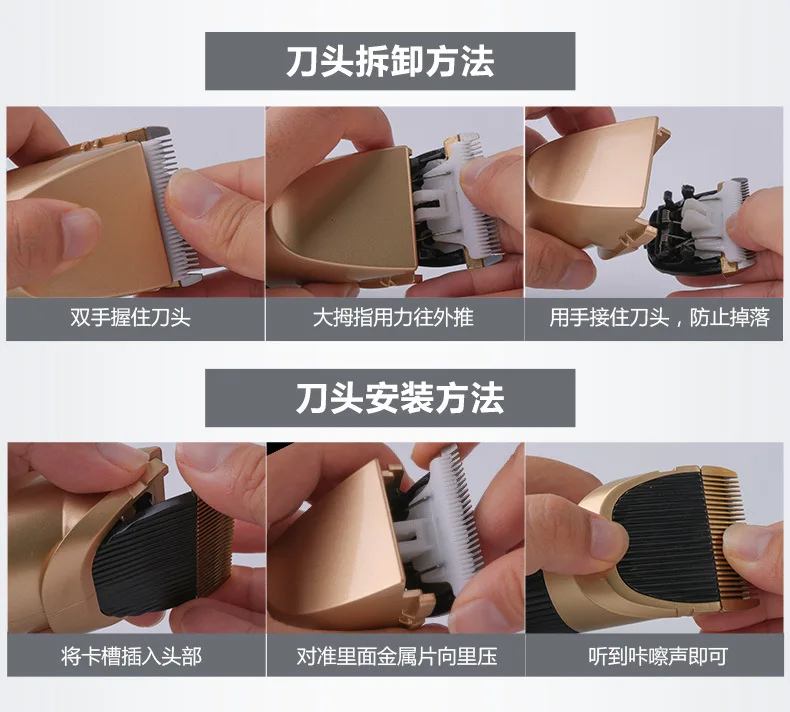 刀头拆卸方法

双手握住刀头

大拇指用力往外推

用手接住刀头，防止掉落

刀头安装方法

将卡槽插入头部

对准里面金属片向里压

听到咔嚓声即可