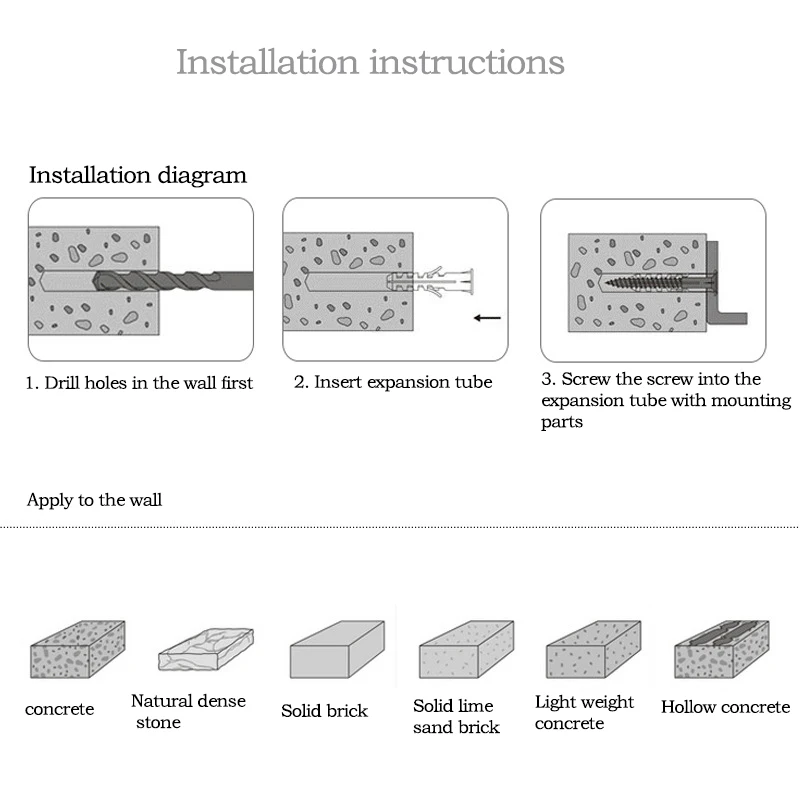 Installation instructions

Installation diagram

1. Drill holes in the wall first

2. Insert expansion tube

3. Screw the screw into the expansion tube with mounting parts

Apply to the wall

concrete

Natural dense stone

Solid brick

Solid lime sand brick

Light weight concrete

Hollow concrete