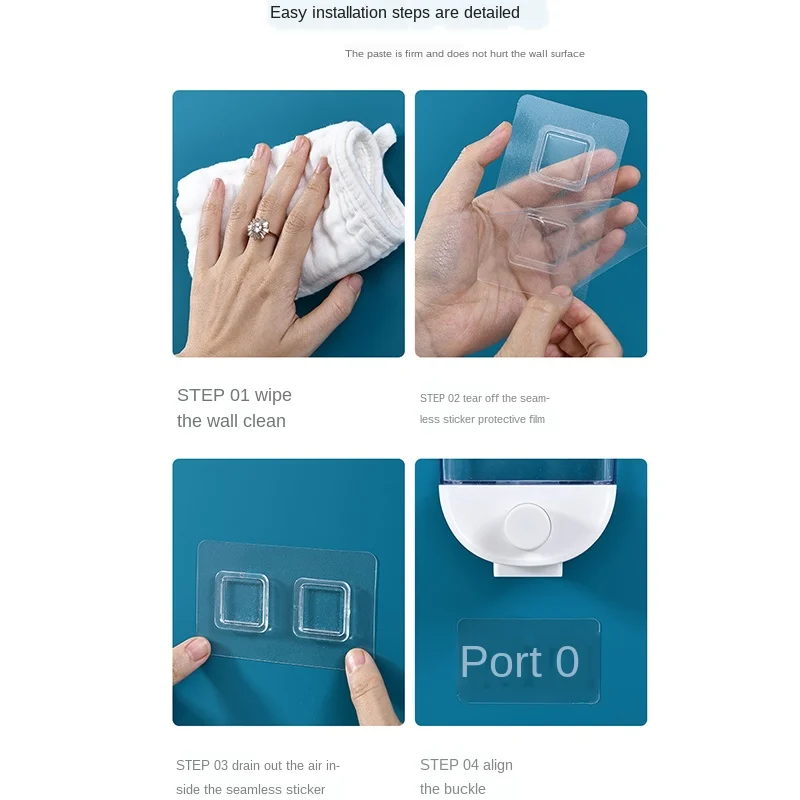 Easy installation steps are detailed

The paste is firm and does not hurt the wall surface

STEP 01 wipe the wall clean

STEP 02 tear off the seamless sticker protective film

Port 0

STEP 03 drain out the air inside the seamless sticker

STEP 04 align the buckle