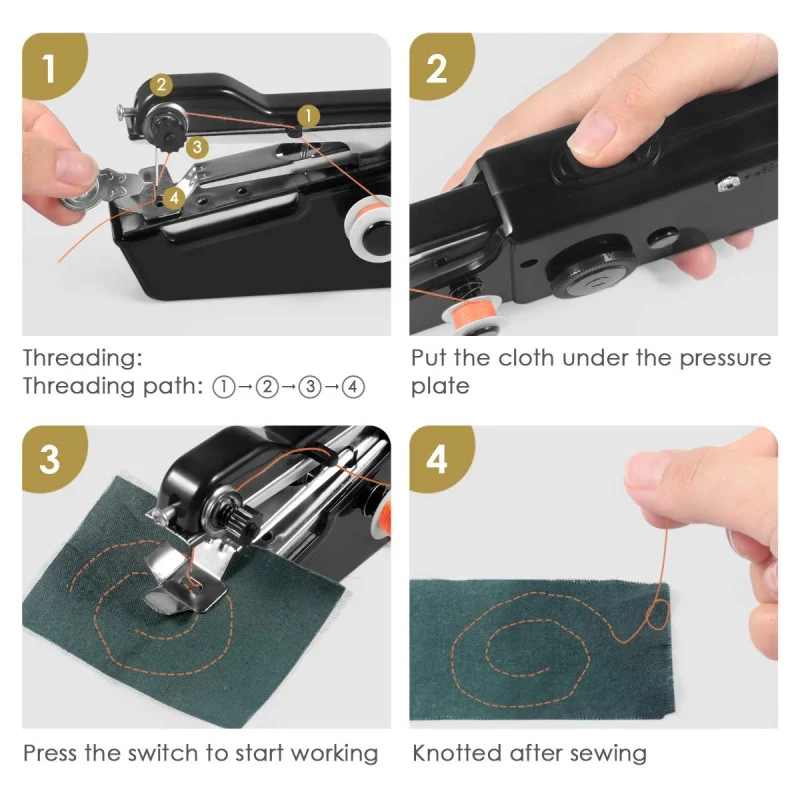 1

2

1

3

4

Threading:
Threading path: ①→②→③→④

2

Put the cloth under the pressure plate

3

Press the switch to start working

4

Knotted after sewing