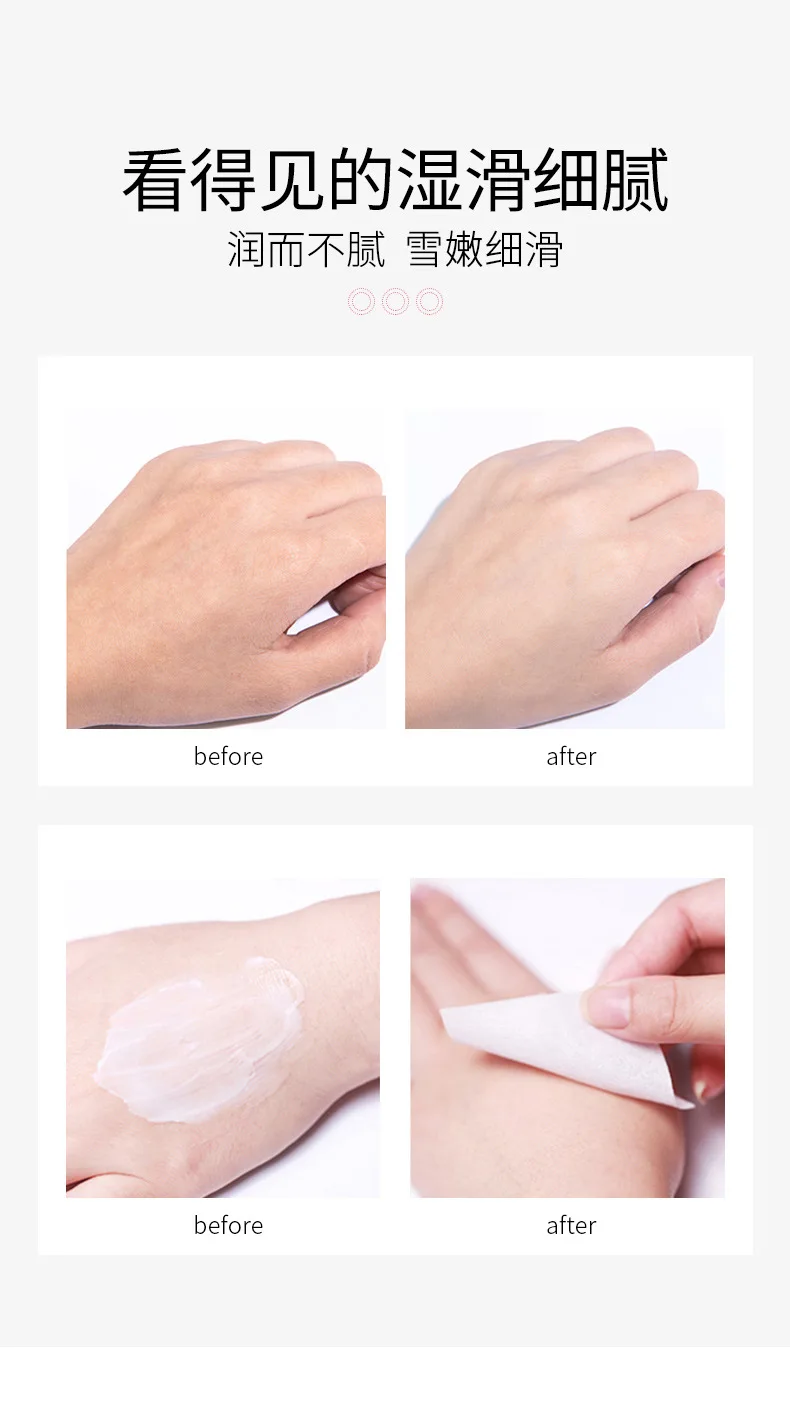 看得见的湿滑细腻
润而不腻 雪嫩细滑

before

after

before

after