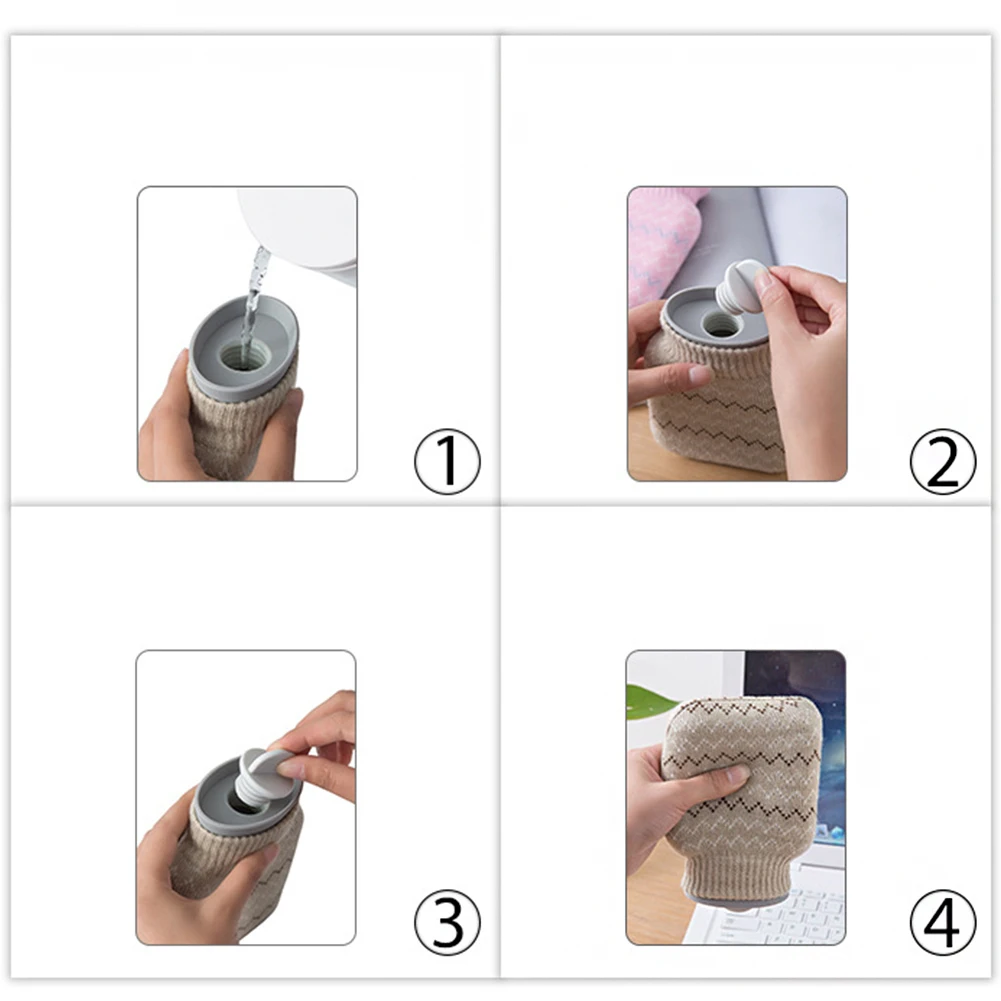 ①
②
③
④