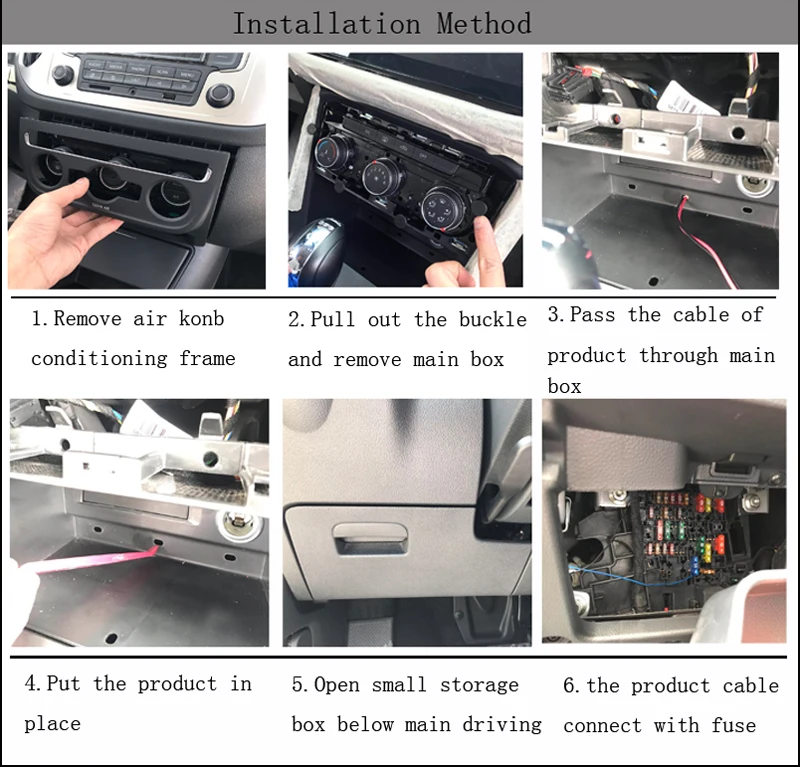 Installation Method

1. Remove air konb conditioning frame

2. Pull out the buckle and remove main box

3. Pass the cable of product through main box

4. Put the product in place

5. Open small storage box below main driving

6. the product cable connect with fuse