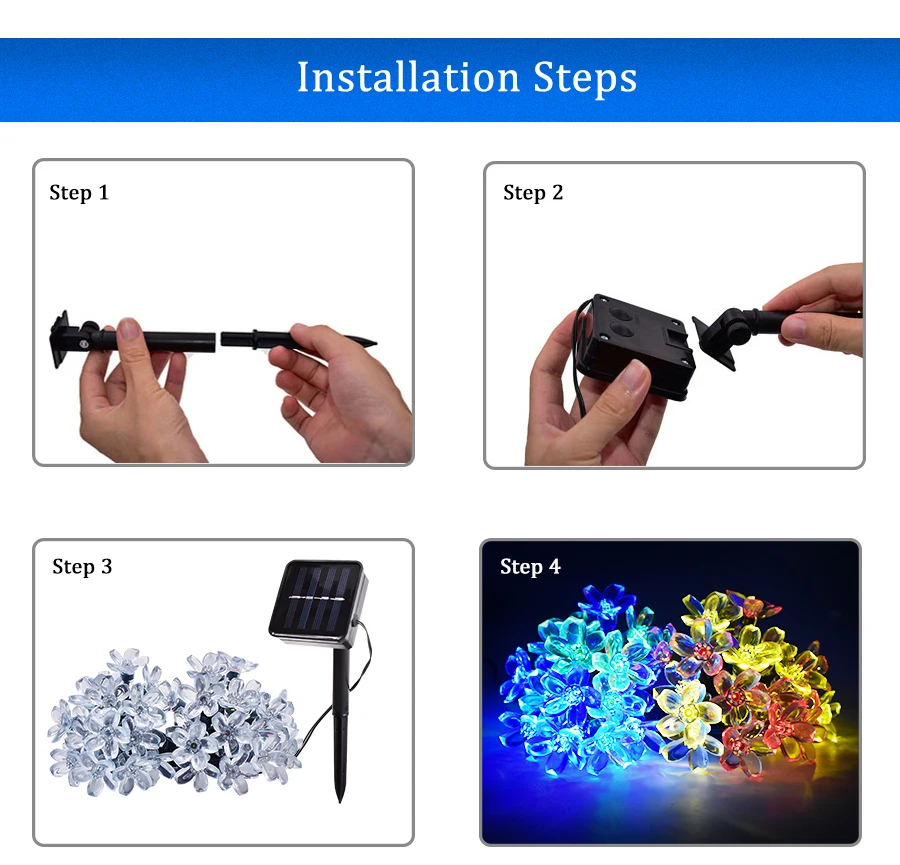 Installation Steps

Step 1

Step 2

Step 3

Step 4