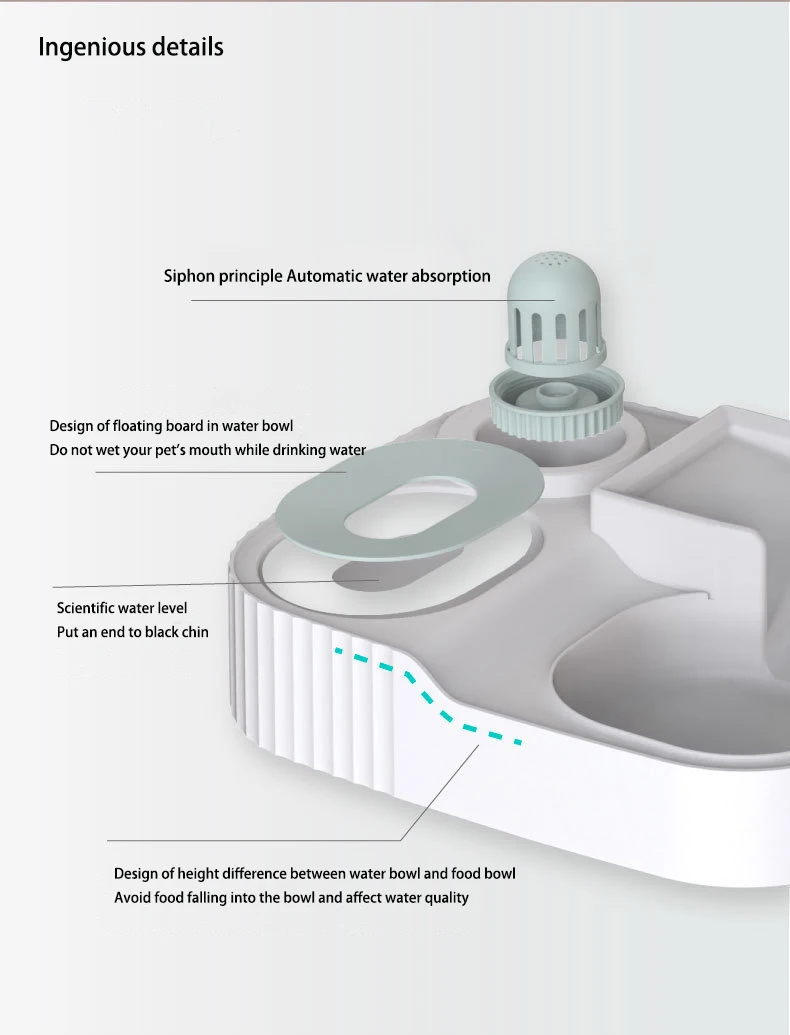 Ingenious details

Siphon principle Automatic water absorption

Design of floating board in water bowl
Do not wet your pet's mouth while drinking water

Scientific water level
Put an end to black chin

Design of height difference between water bowl and food bowl
Avoid food falling into the bowl and affect water quality