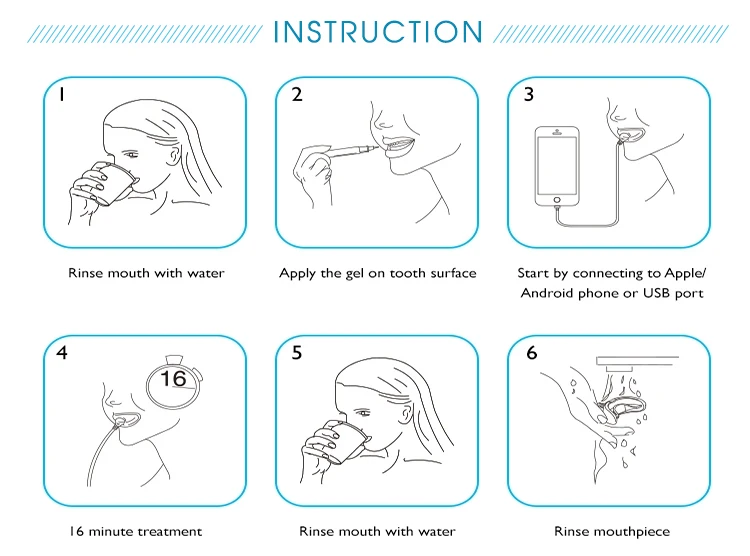 INSTRUCTION

1

Rinse mouth with water

2

Apply the gel on tooth surface

3

Start by connecting to Apple/ Android phone or USB port

4

16

16 minute treatment

5

Rinse mouth with water

6

Rinse mouthpiece