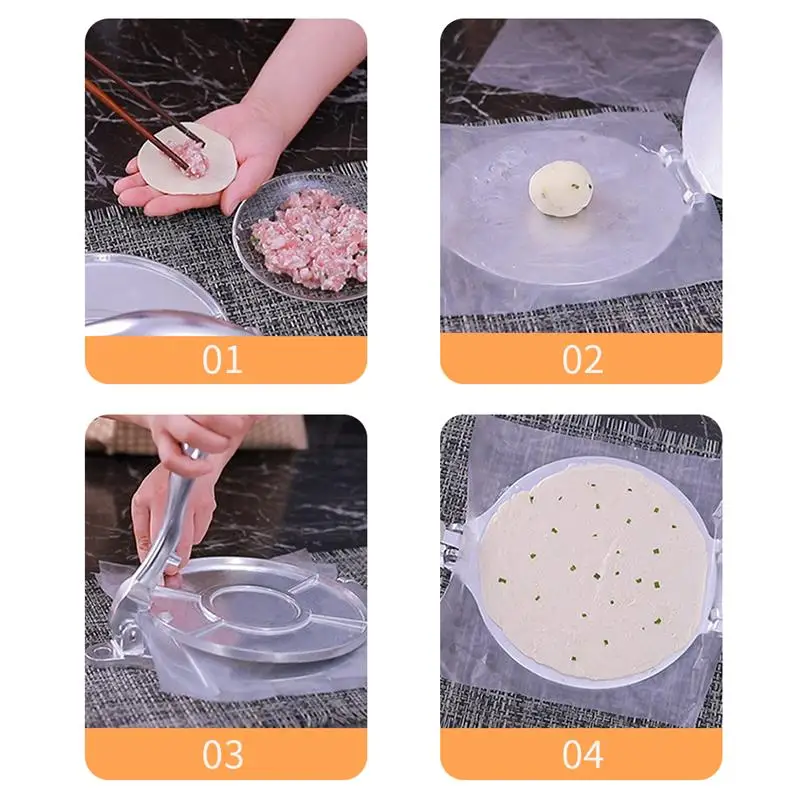 01

02

03

04