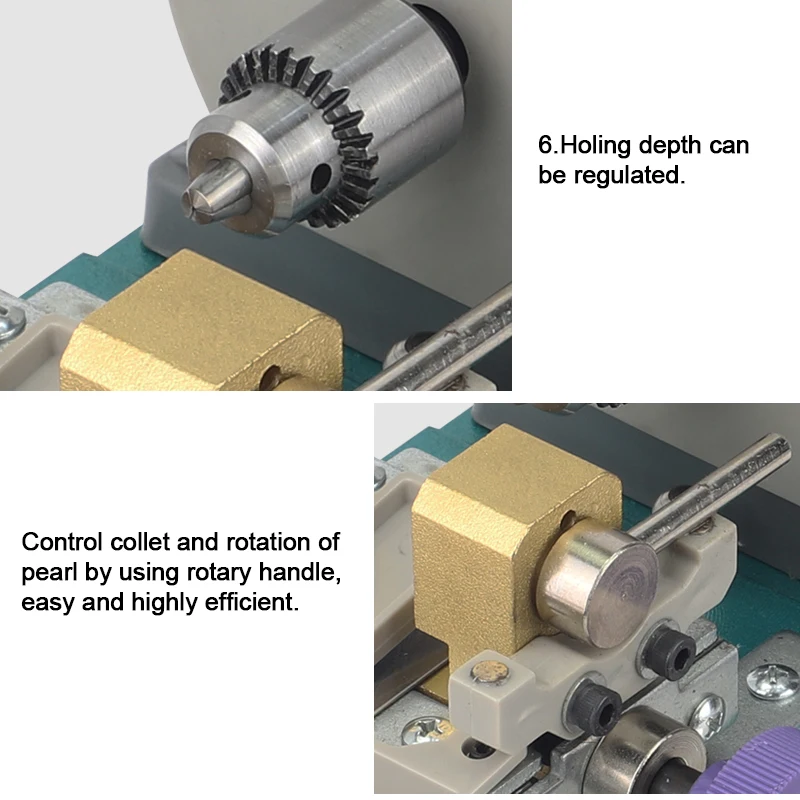 6.Holing depth can be regulated.

Control collet and rotation of pearl by using rotary handle, easy and highly efficient.