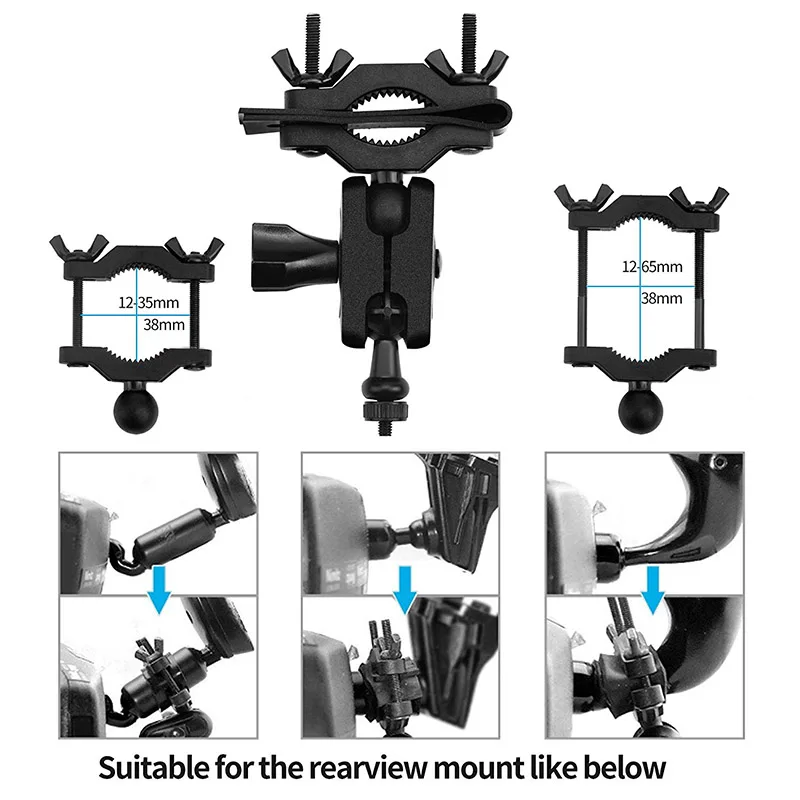 12-35mm
38mm

12-65mm
38mm

Suitable for the rearview mount like below