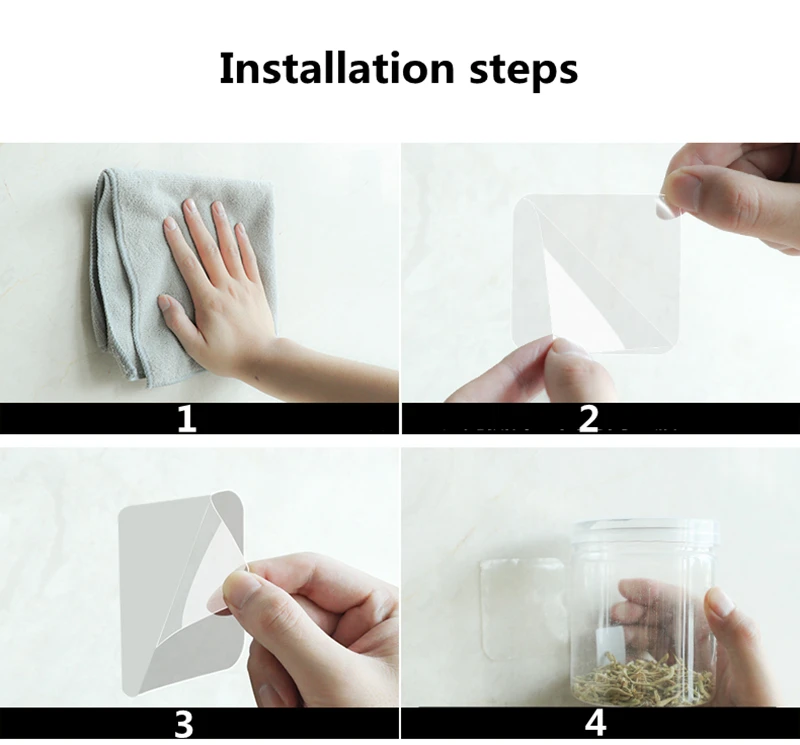 Installation steps

1

2

3

4