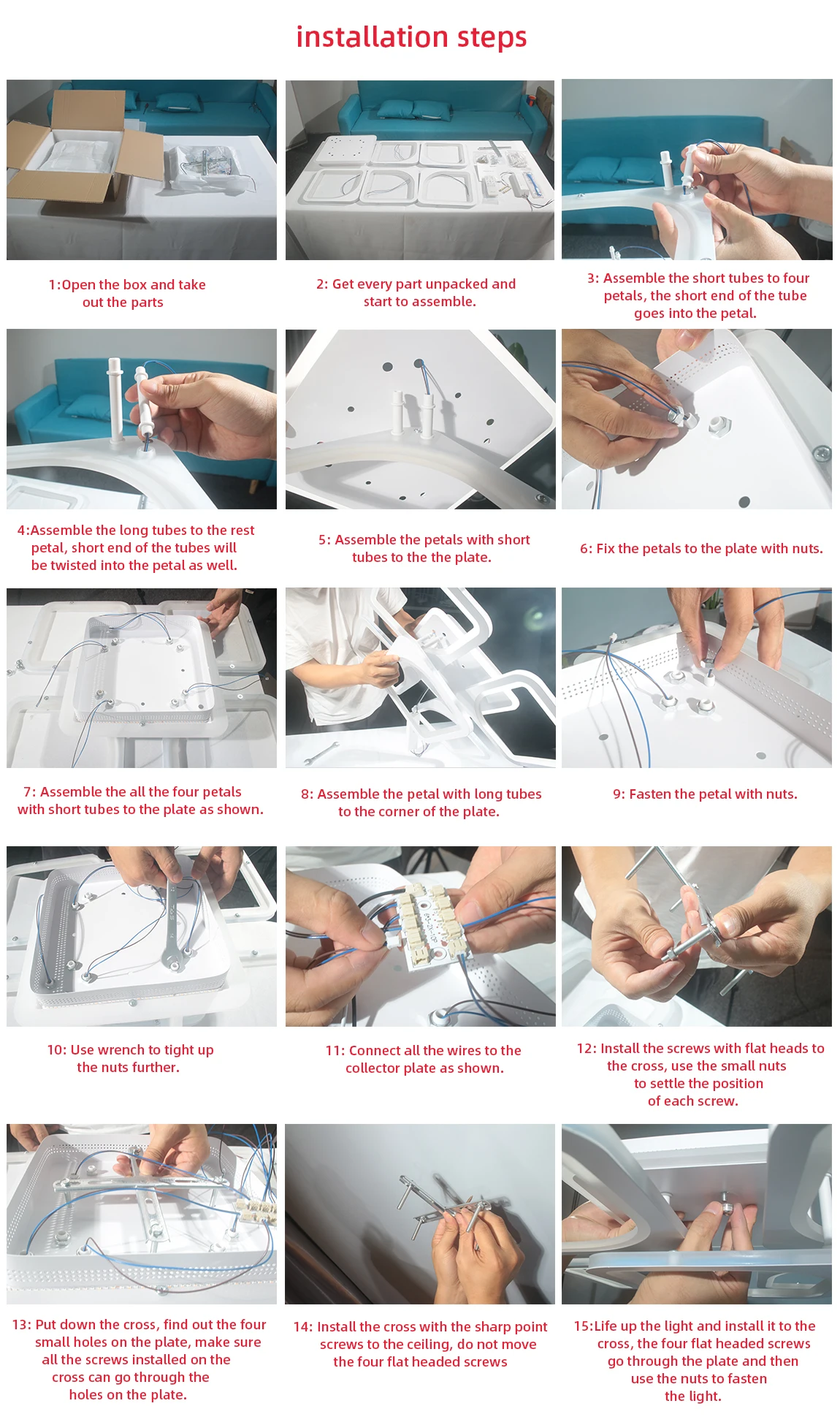 installation steps

1:Open the box and take out the parts

2: Get every part unpacked and start to assemble.

3: Assemble the short tubes to four petals, the short end of the tube goes into the petal.

4:Assemble the long tubes to the rest petal, short end of the tubes will be twisted into the petal as well.

5: Assemble the petals with short tubes to the the plate.

6: Fix the petals to the plate with nuts.

7: Assemble the all the four petals with short tubes to the plate as shown.

8: Assemble the petal with long tubes to the corner of the plate.

9: Fasten the petal with nuts.

10: Use wrench to tight up the nuts further.

11: Connect all the wires to the collector plate as shown.

12: Install the screws with flat heads to the cross, use the small nuts to settle the position of each screw.

13: Put down the cross, find out the four small holes on the plate, make sure all the screws installed on the cross can go through the holes on the plate.

14: Install the cross with the sharp point screws to the ceiling, do not move the four flat headed screws

15:Life up the light and install it to the cross, the four flat headed screws go through the plate and then use the nuts to fasten the light.