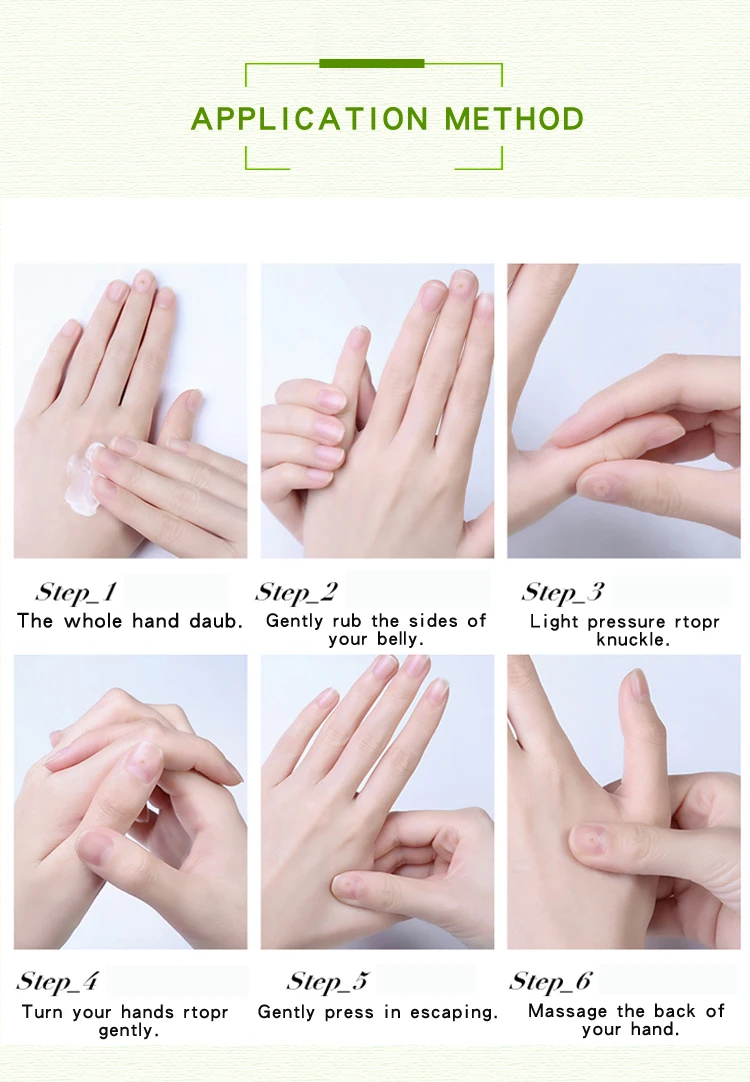 APPLICATION METHOD

Step_1
The whole hand daub.

Step_2
Gently rub the sides of your belly.

Step_3
Light pressure rtopr knuckle.

Step_4
Turn your hands rtopr gently.

Step_5
Gently press in escaping.

Step_6
Massage the back of your hand.