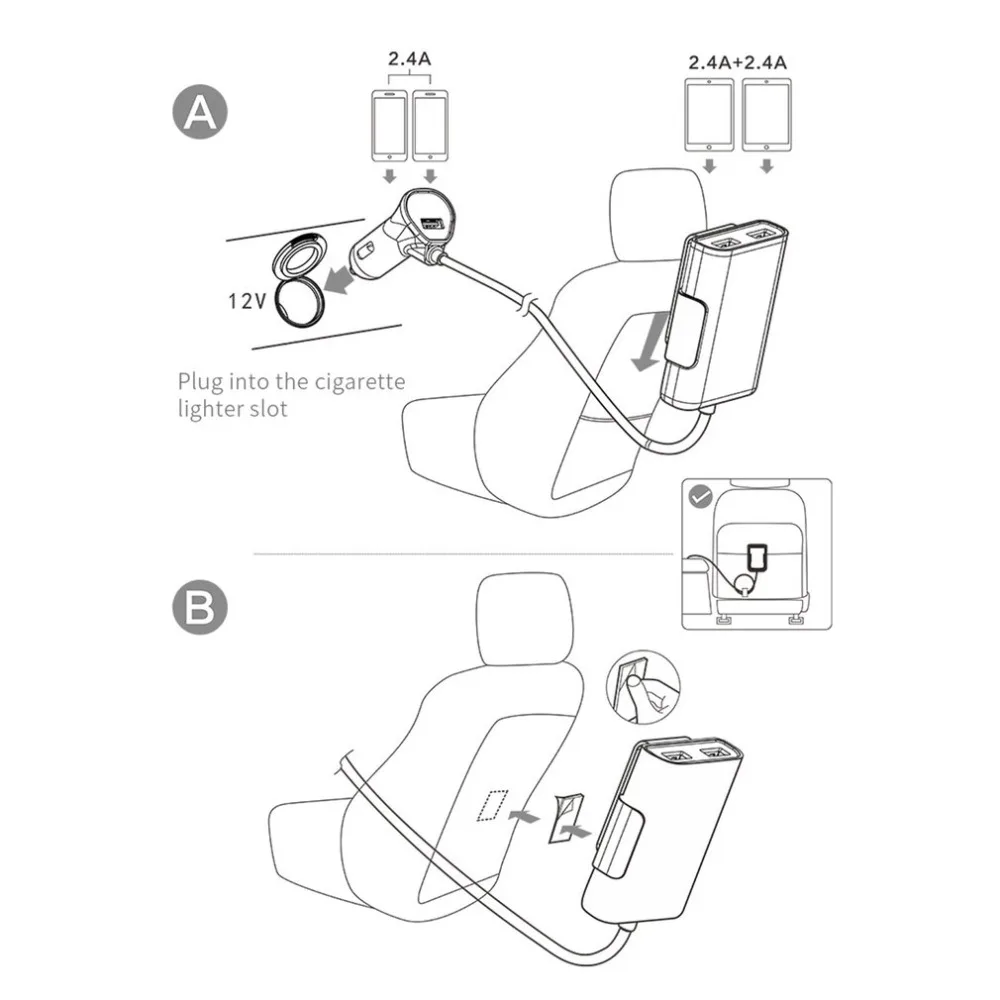 A

2.4A

2.4A+2.4A

12V

Plug into the cigarette lighter slot

B