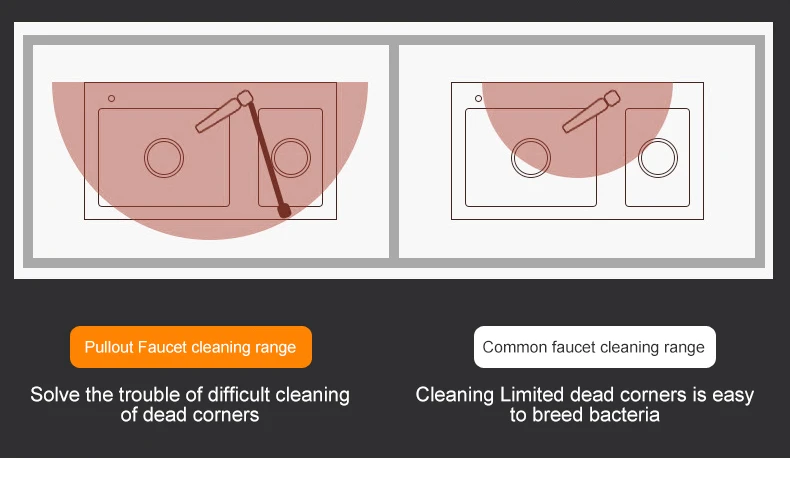 Pullout Faucet cleaning range

Solve the trouble of difficult cleaning of dead corners

Common faucet cleaning range

Cleaning Limited dead corners is easy to breed bacteria