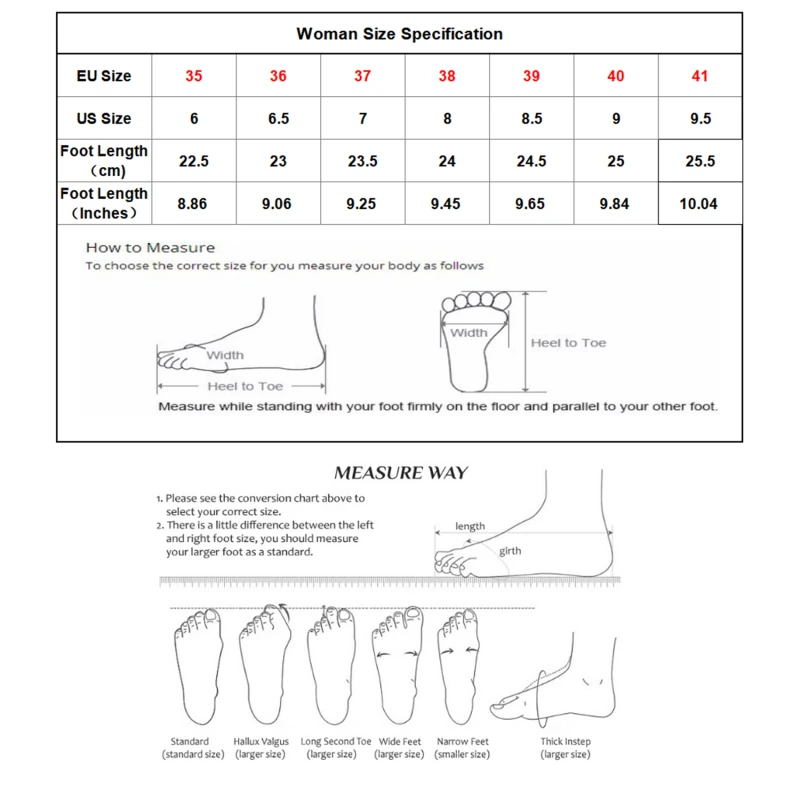 Woman Size Specification

| EU Size | 35 | 36 | 37 | 38 | 39 | 40 | 41 |
|---|---|---|---|---|---|---|---|
| US Size | 6 | 6.5 | 7 | 8 | 8.5 | 9 | 9.5 |
| Foot Length (cm) | 22.5 | 23 | 23.5 | 24 | 24.5 | 25 | 25.5 |
| Foot Length (Inches) | 8.86 | 9.06 | 9.25 | 9.45 | 9.65 | 9.84 | 10.04 |

How to Measure
To choose the correct size for you measure your body as follows

Width
Heel to Toe

Width
Heel to Toe

Measure while standing with your foot firmly on the floor and parallel to your other foot.

MEASURE WAY

1. Please see the conversion chart above to select your correct size.
2. There is a little difference between the left and right foot size, you should measure your larger foot as a standard.

length
girth

Standard (standard size)
Hallux Valgus (larger size)
Long Second Toe (larger size)
Wide Feet (larger size)
Narrow Feet (smaller size)
Thick Instep (larger size)