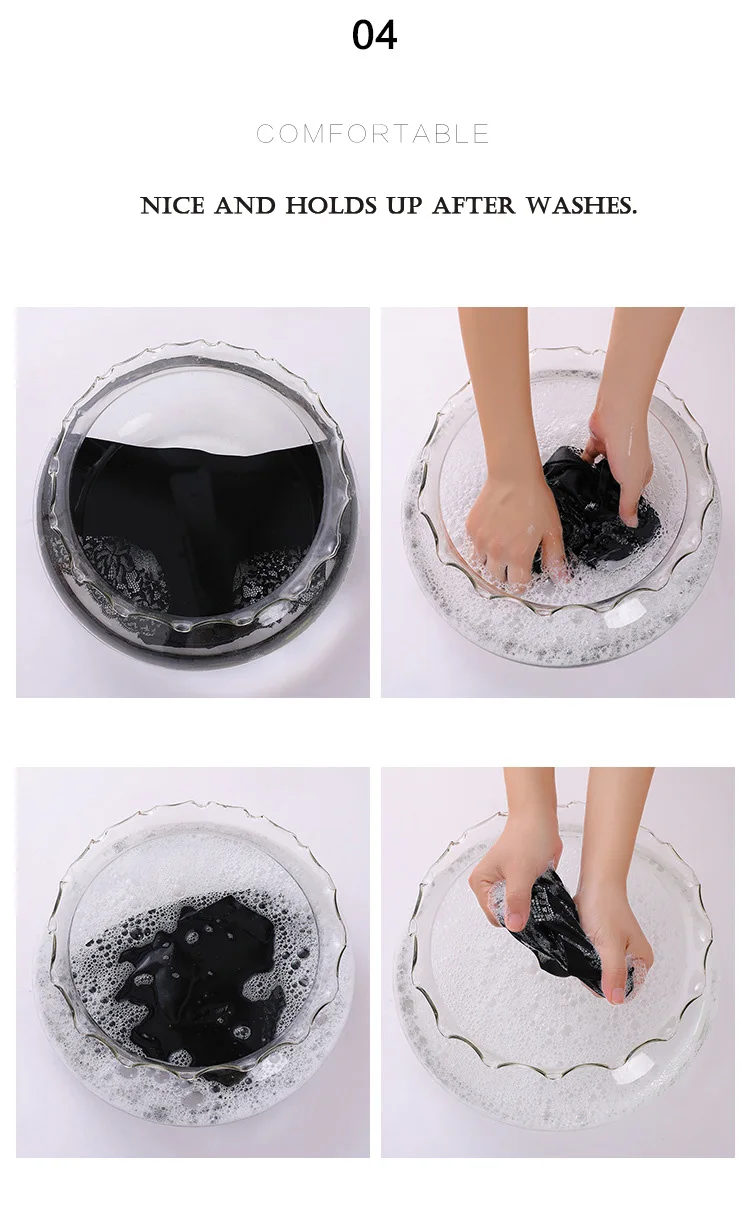 04

COMFORTABLE

NICE AND HOLDS UP AFTER WASHES.