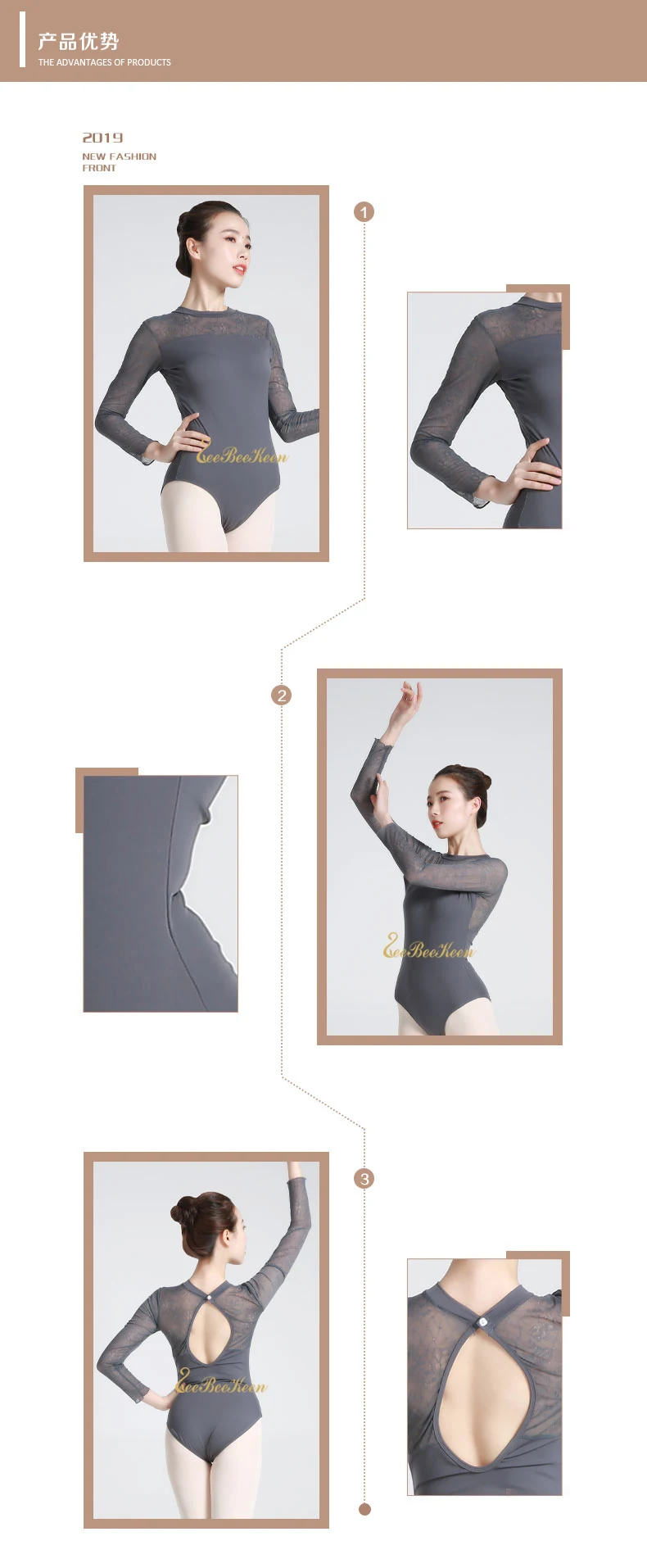 产品优势
THE ADVANTAGES OF PRODUCTS

2019
NEW FASHION
FRONT

1

EeeBeeKeen

2

EeeBeeKeen

3

EeeBeeKeen