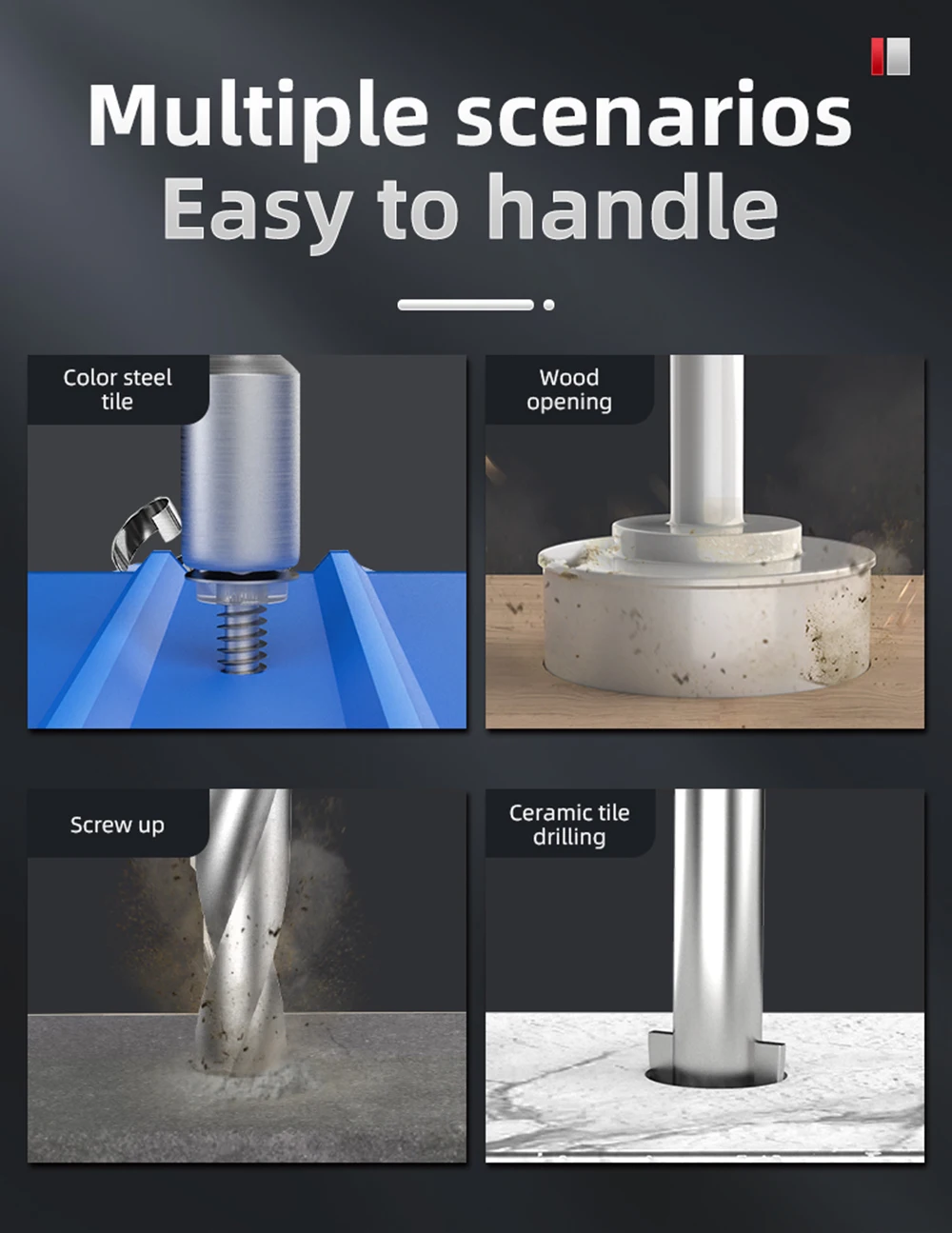 Multiple scenarios
Easy to handle

Color steel tile

Wood opening

Screw up

Ceramic tile drilling