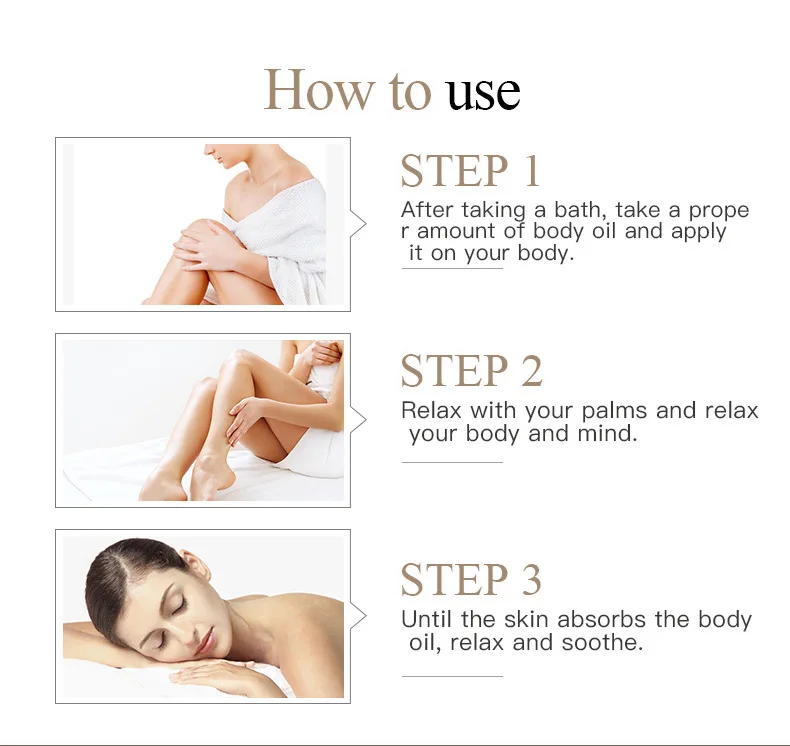 How to use

STEP 1

After taking a bath, take a prope r amount of body oil and apply it on your body.

STEP 2

Relax with your palms and relax your body and mind.

STEP 3

Until the skin absorbs the body oil, relax and soothe.