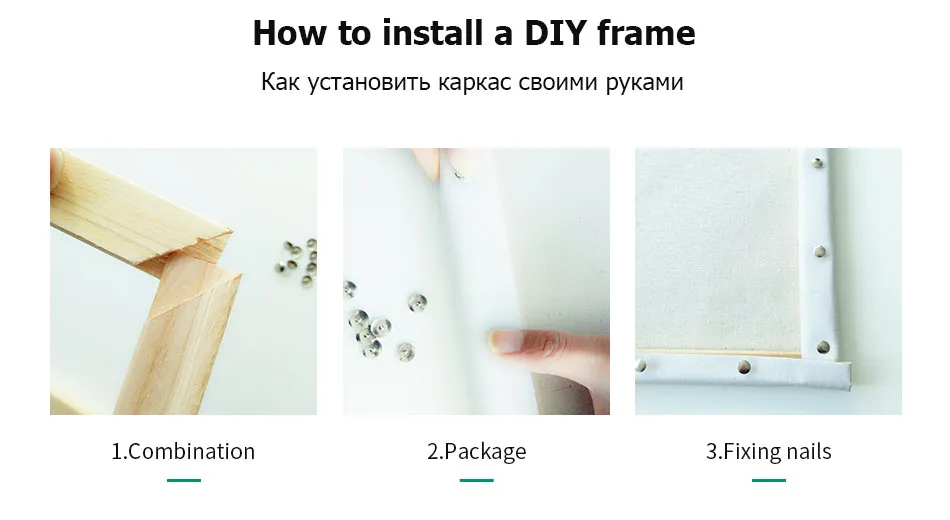 How to install a DIY frame

Как установить каркас своими руками

1.Combination

2.Package

3.Fixing nails