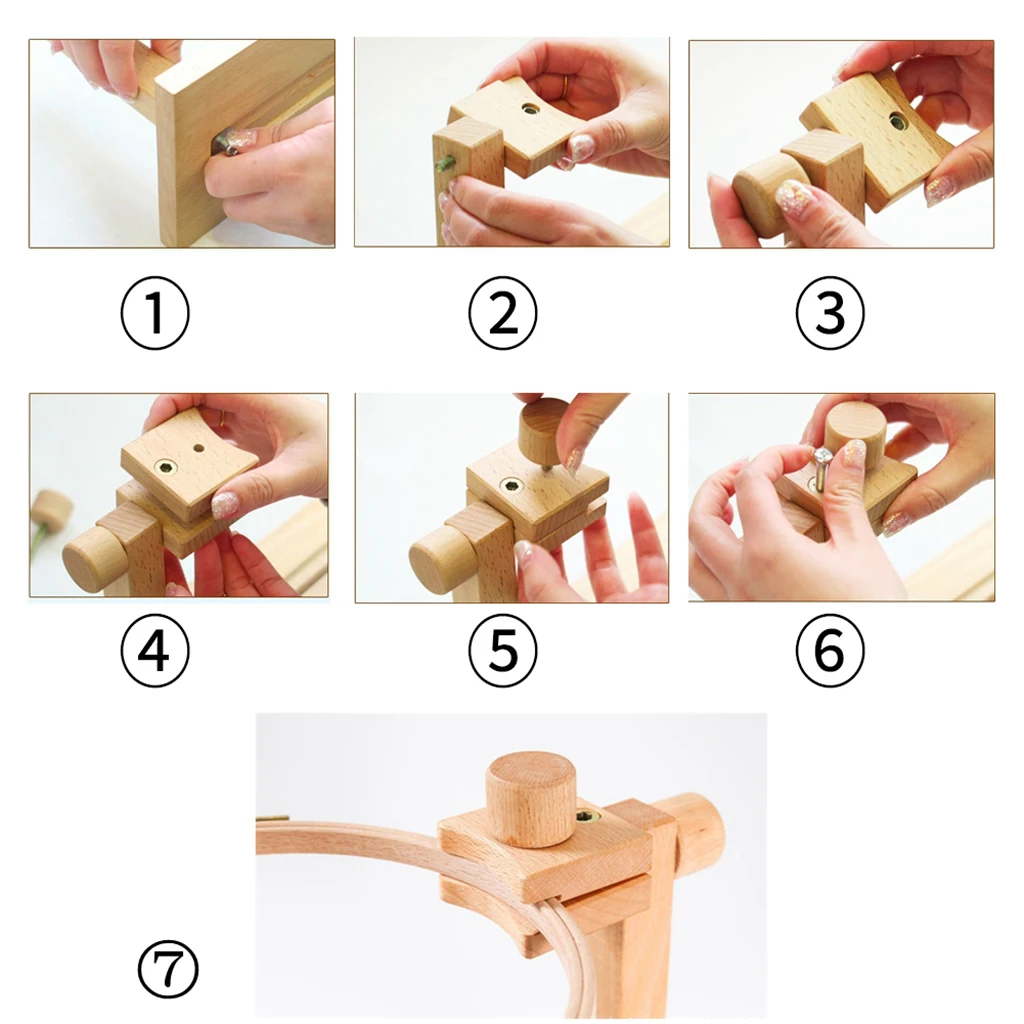 ①

②

③

④

⑤

⑥

⑦