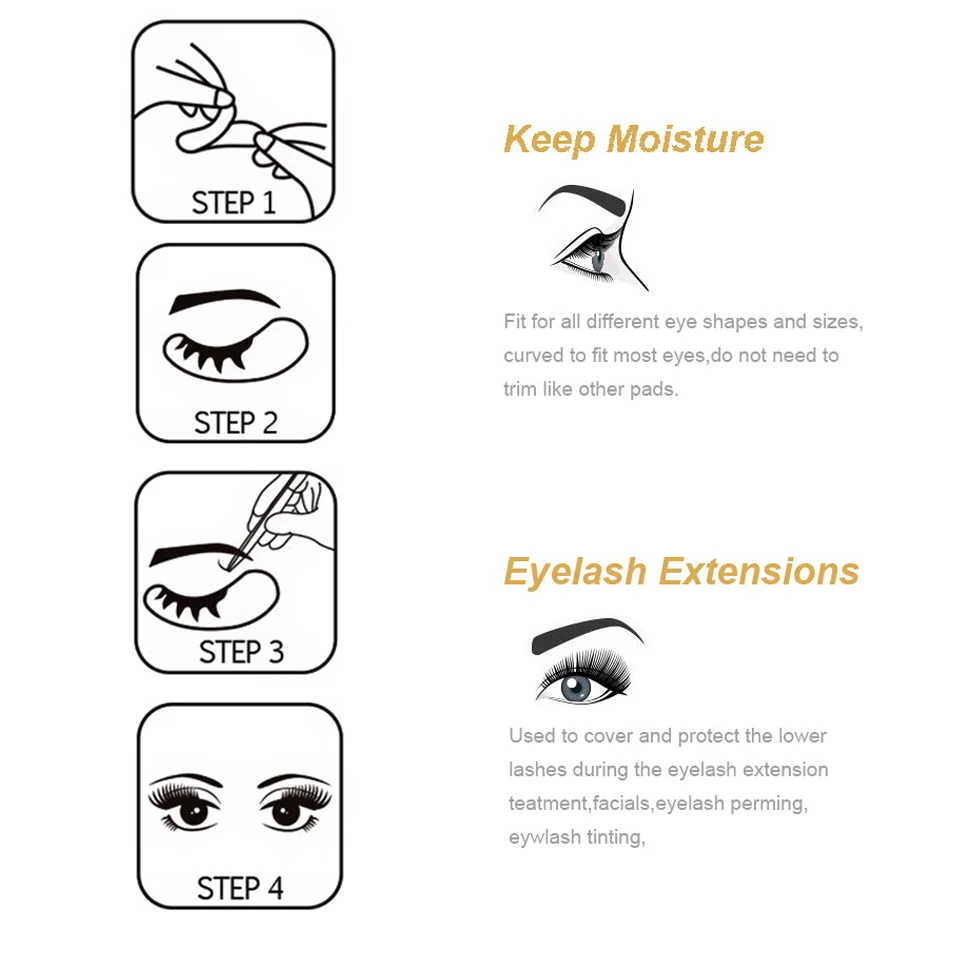 STEP 1

STEP 2

STEP 3

STEP 4

Keep Moisture

Fit for all different eye shapes and sizes, curved to fit most eyes,do not need to trim like other pads.

Eyelash Extensions

Used to cover and protect the lower lashes during the eyelash extension teatment,facials,eyelash perming, eywlash tinting,