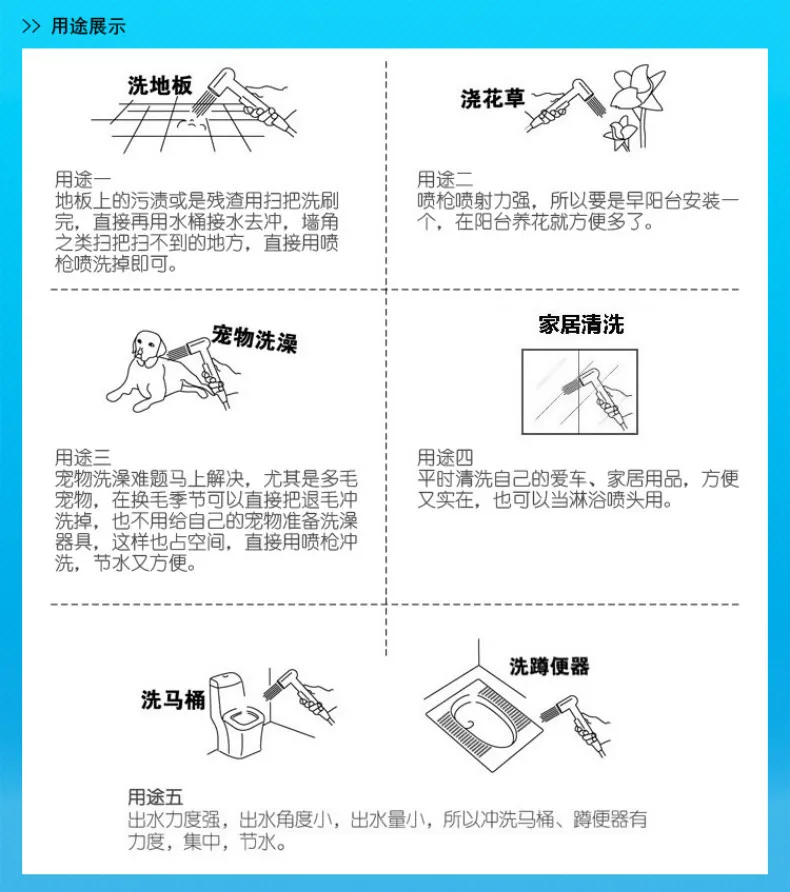 >> 用途展示

洗地板

用途一
地板上的污渍或是残渣用扫把洗刷完，直接再用水桶接水去冲，墙角之类扫把扫不到的地方，直接用喷枪喷洗掉即可。

洗花草

用途二
喷枪喷射力强，所以要是早阳台安装一个，在阳台养花就方便多了。

宠物洗澡

用途三
宠物洗澡难题马上解决，尤其是多毛宠物，在换毛季节可以直接把退毛冲洗掉，也不用给自己的宠物准备洗澡器具，这样也占空间，直接用喷枪冲洗，节水又方便。

家居清洗

用途四
平时清洗自己的爱车、家居用品，方便又实在，也可以当淋浴喷头用。

洗马桶

洗蹲便器

用途五
出水力度强，出水角度小，出水量小，所以冲洗马桶、蹲便器有力度，集中，节水。