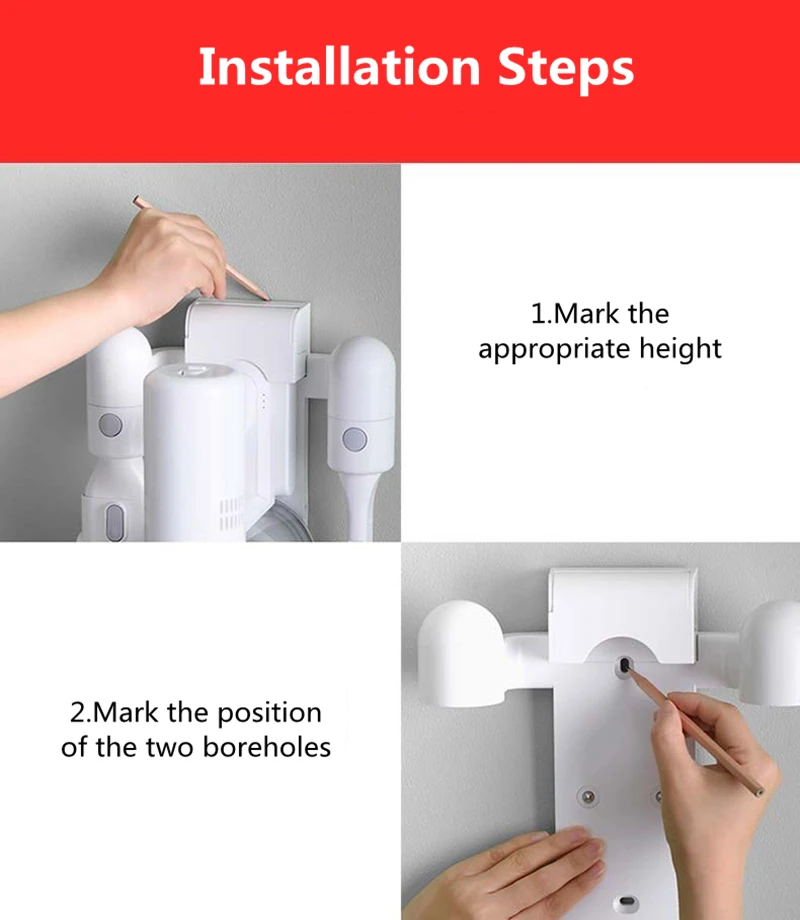 Installation Steps

1.Mark the appropriate height

2.Mark the position of the two boreholes